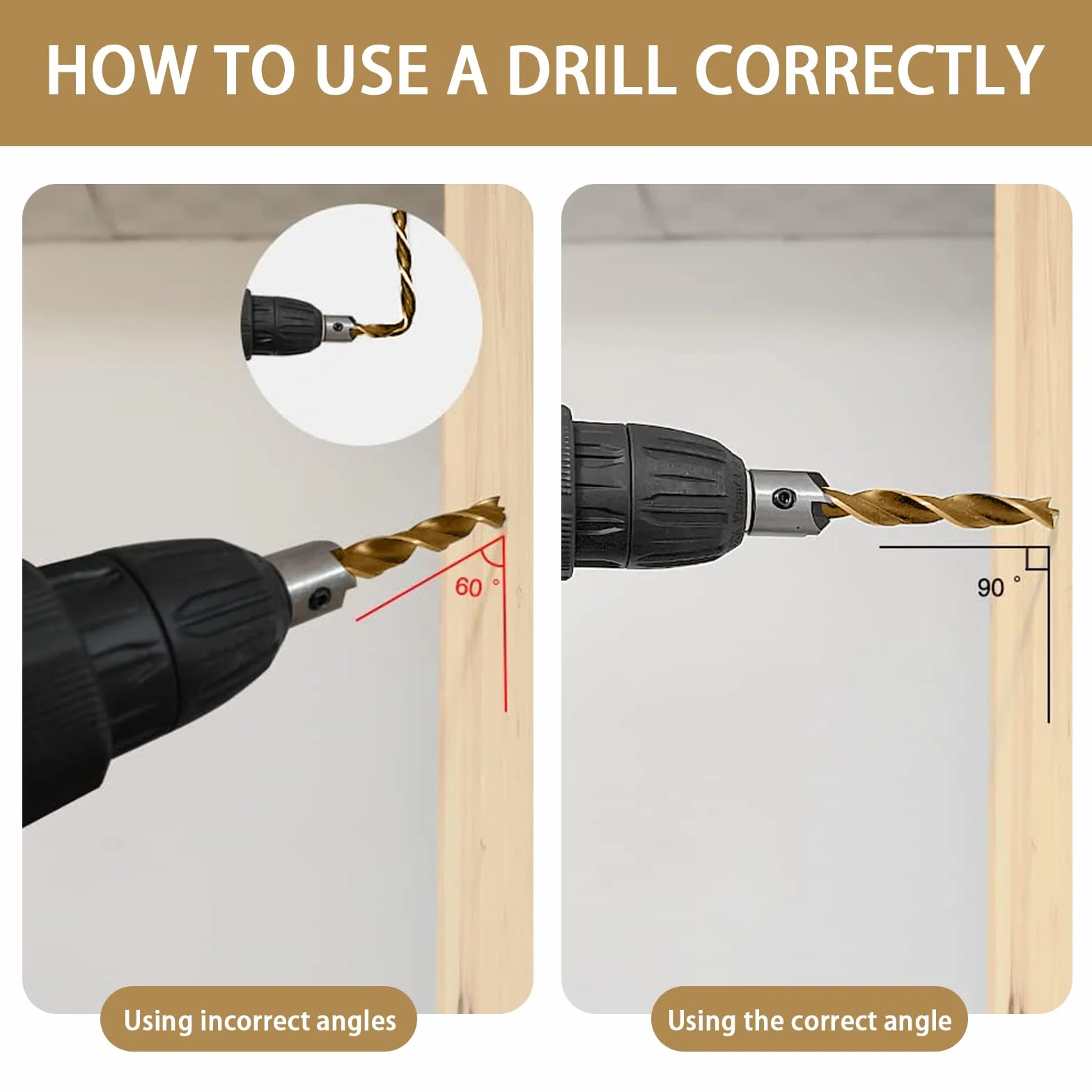 HOW TO USE A DRILL CORRECTLY

60 °

Using incorrect angles

90 °

Using the correct angle