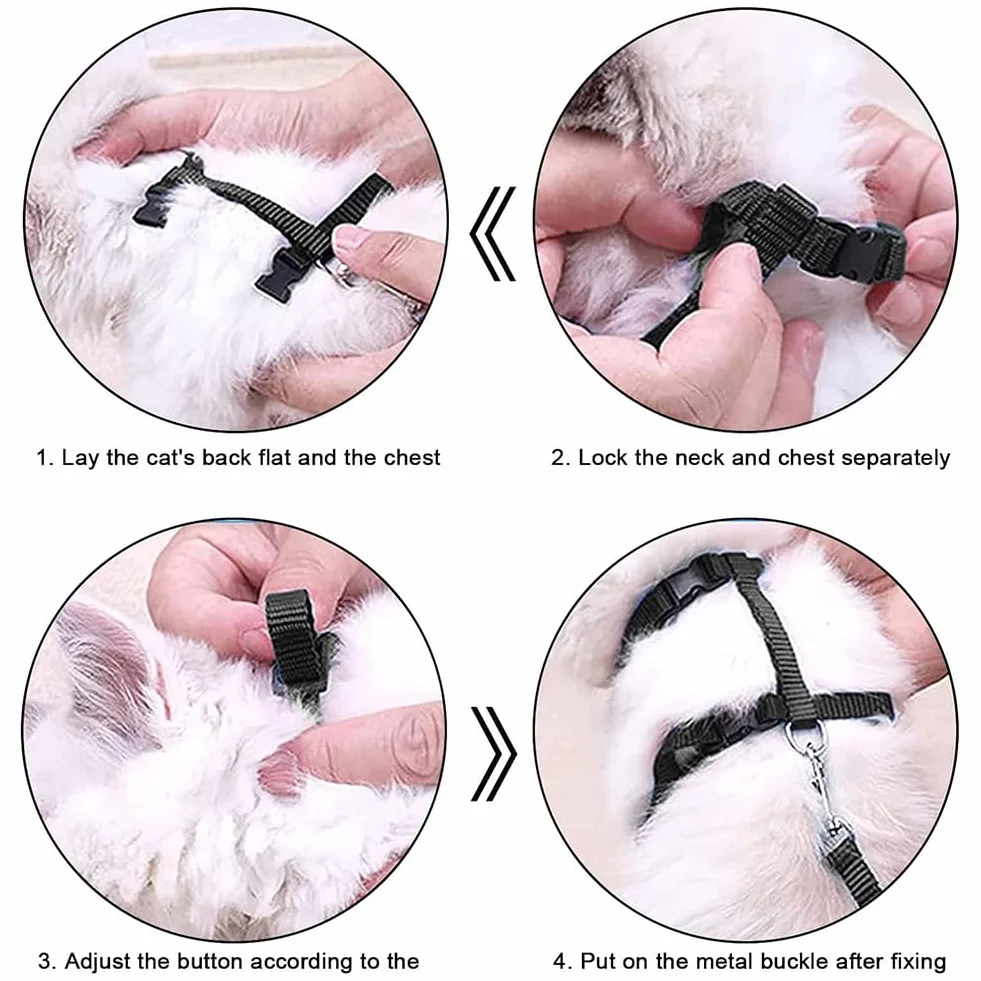 1. Lay the cat's back flat and the chest

2. Lock the neck and chest separately

3. Adjust the button according to the

4. Put on the metal buckle after fixing