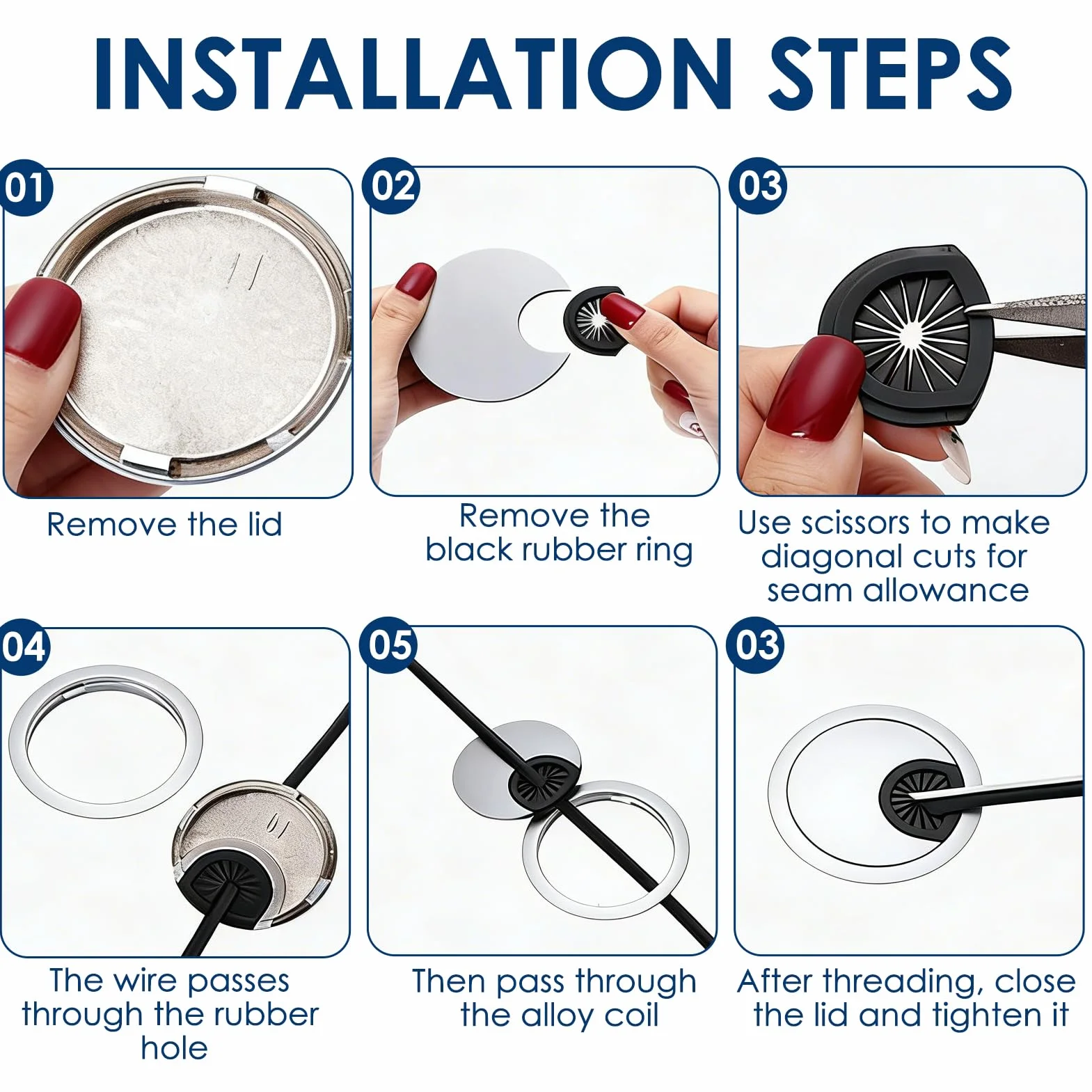 INSTALLATION STEPS

01

Remove the lid

02

Remove the black rubber ring

03

Use scissors to make diagonal cuts for seam allowance

04

The wire passes through the rubber hole

05

Then pass through the alloy coil

03

After threading, close the lid and tighten it