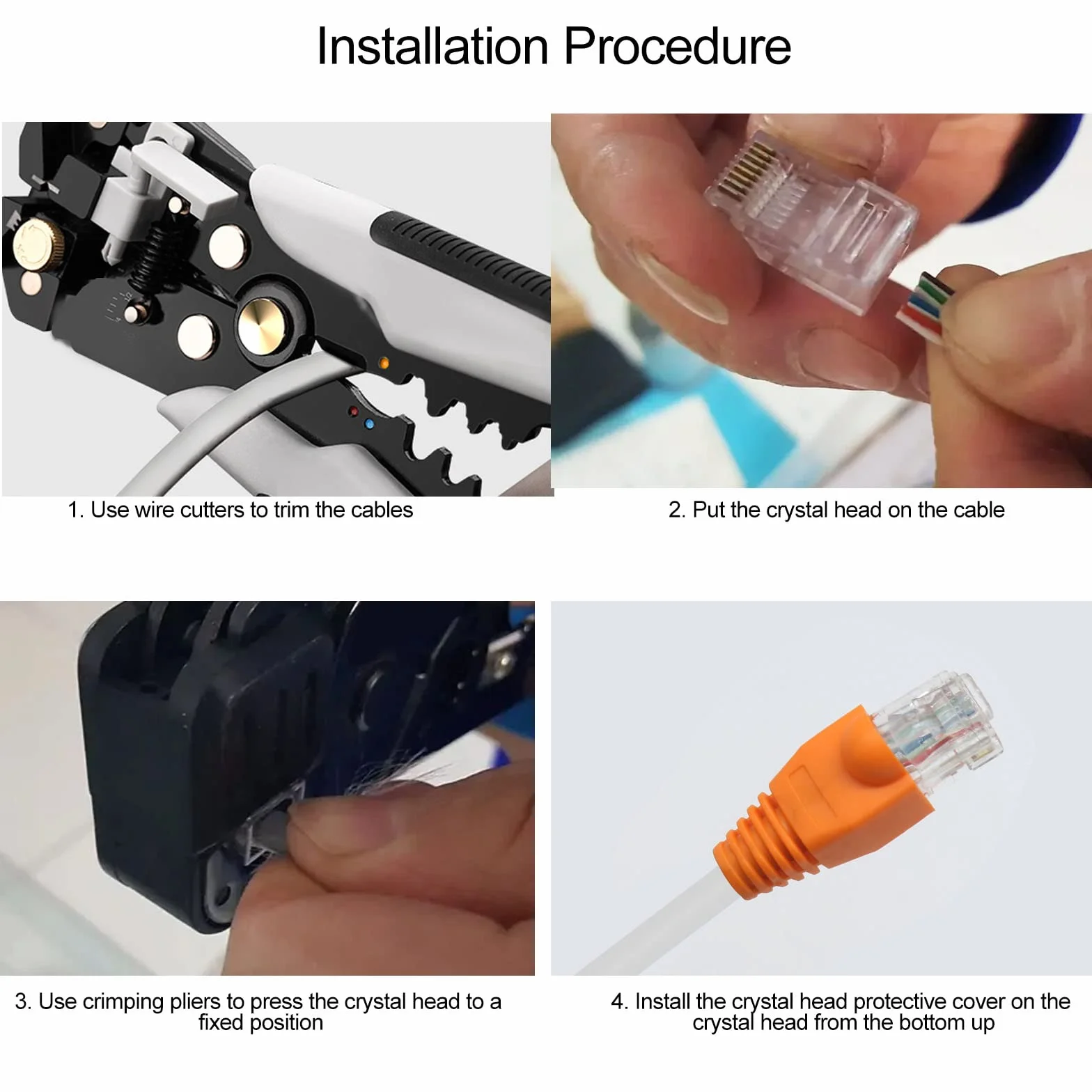 Installation Procedure

1. Use wire cutters to trim the cables

2. Put the crystal head on the cable

3. Use crimping pliers to press the crystal head to a fixed position

4. Install the crystal head protective cover on the crystal head from the bottom up