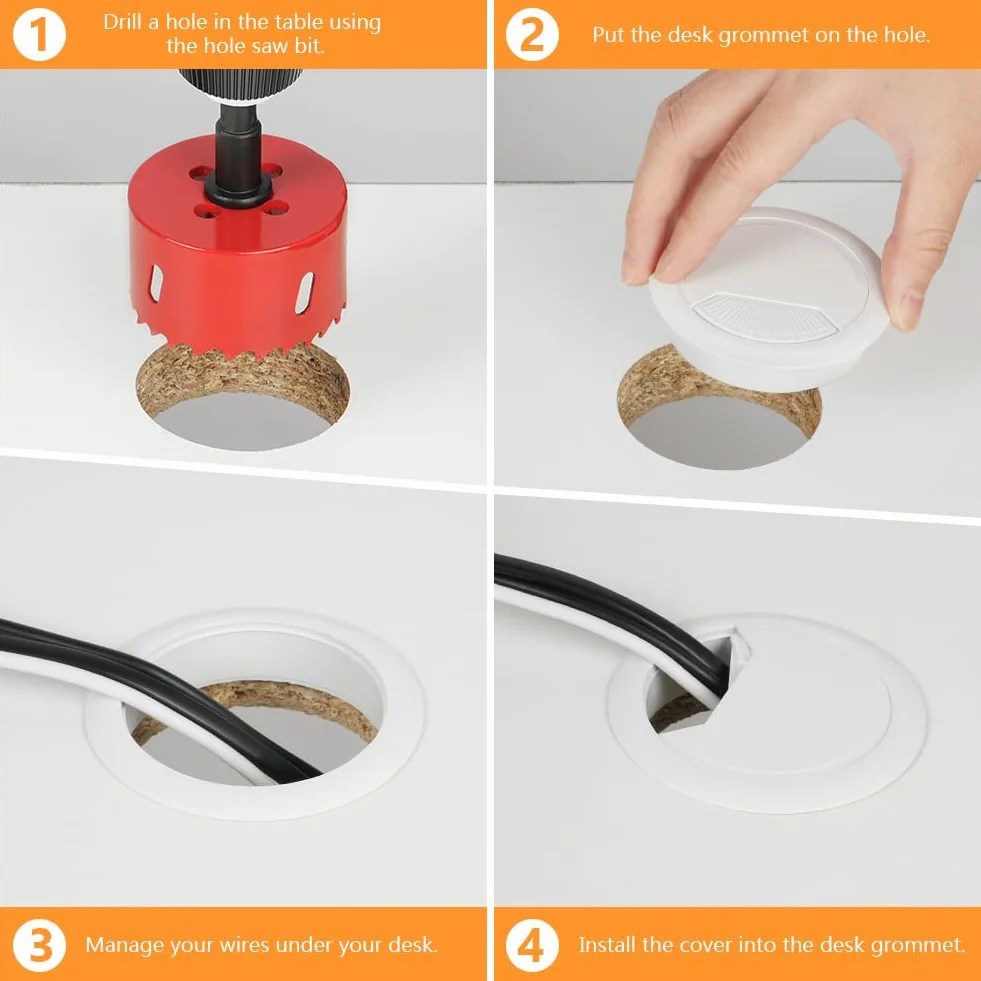 1 Drill a hole in the table using the hole saw bit.

2 Put the desk grommet on the hole.

3 Manage your wires under your desk.

4 Install the cover into the desk grommet.