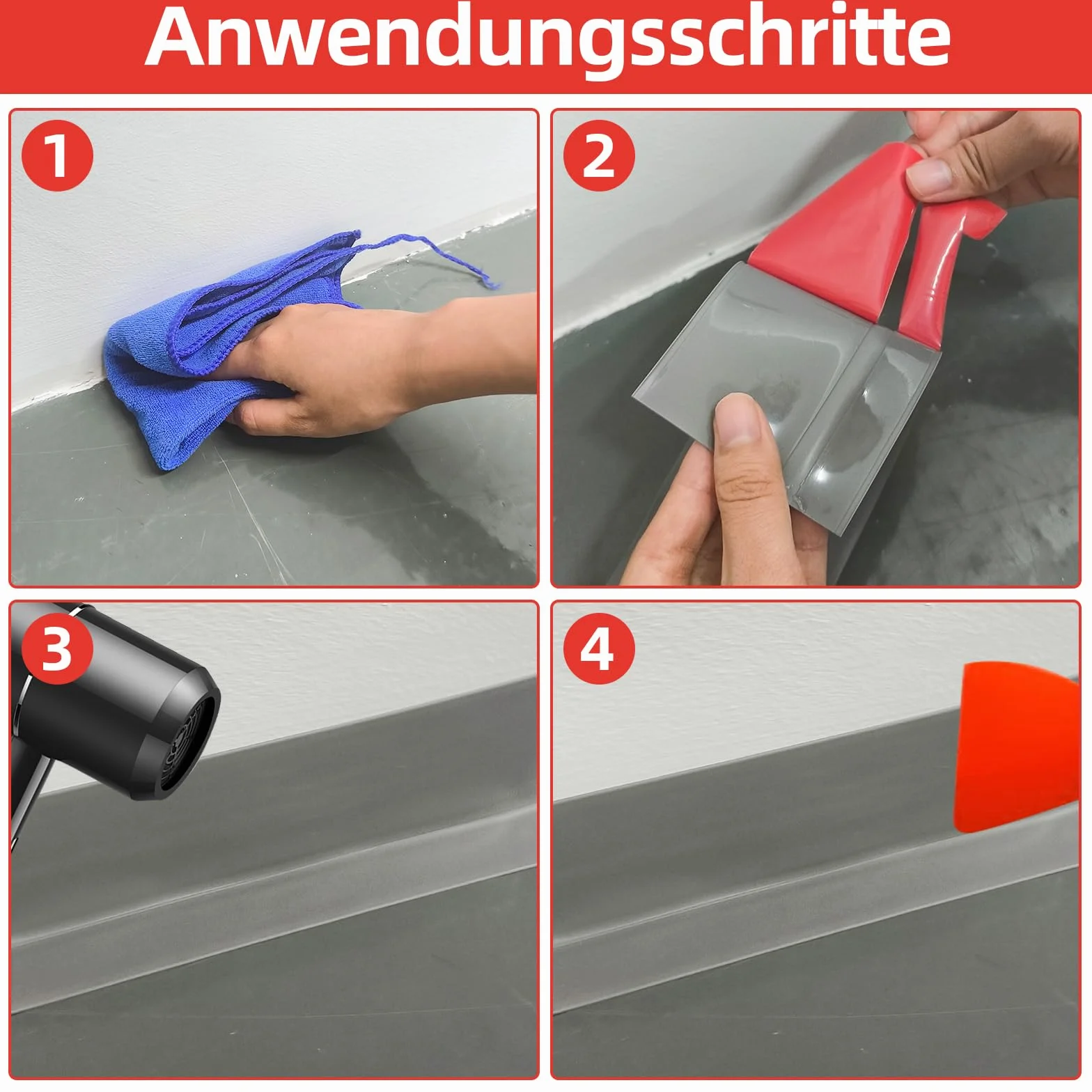 Anwendungsschritte

1

2

3

4