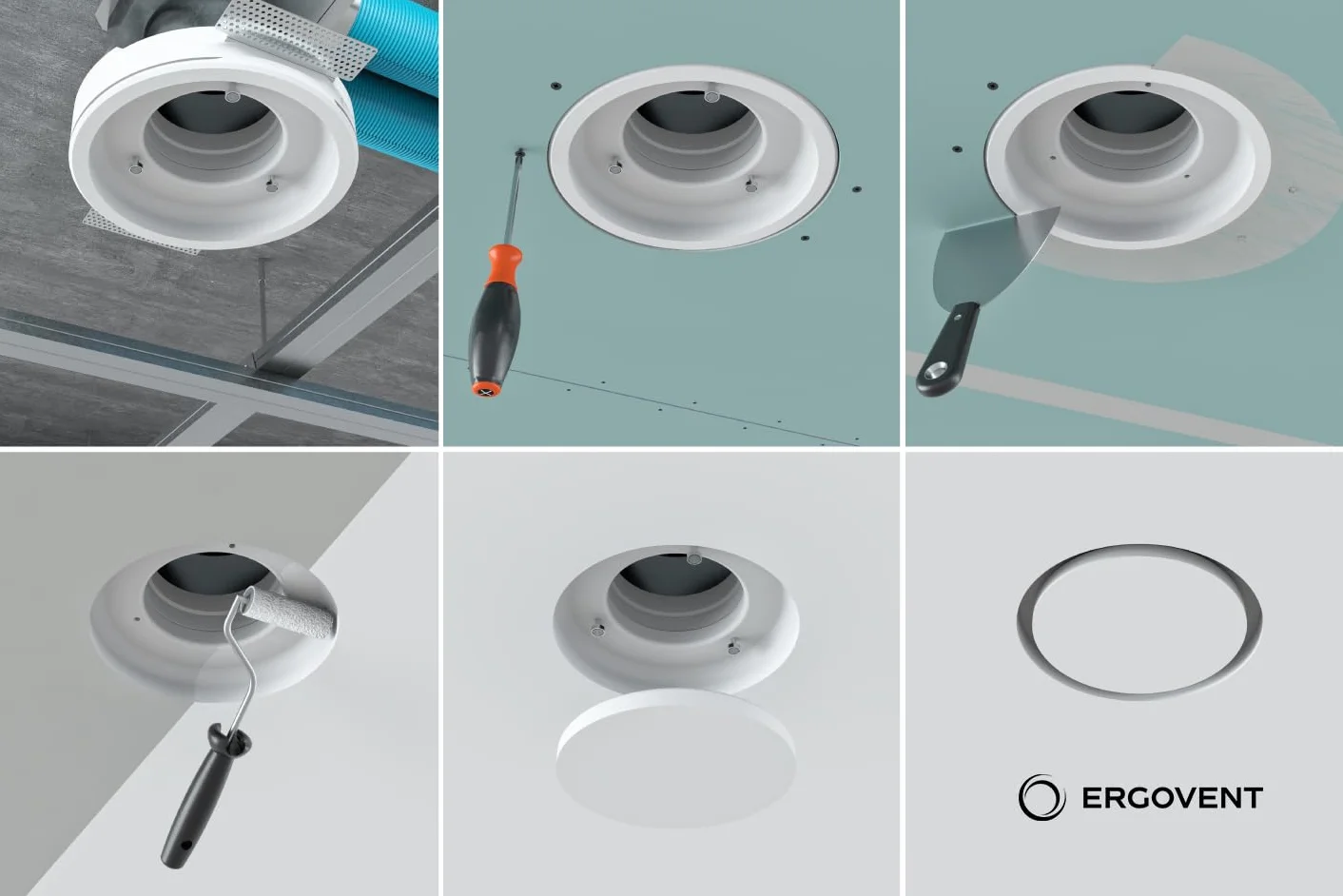 ERGOVENT