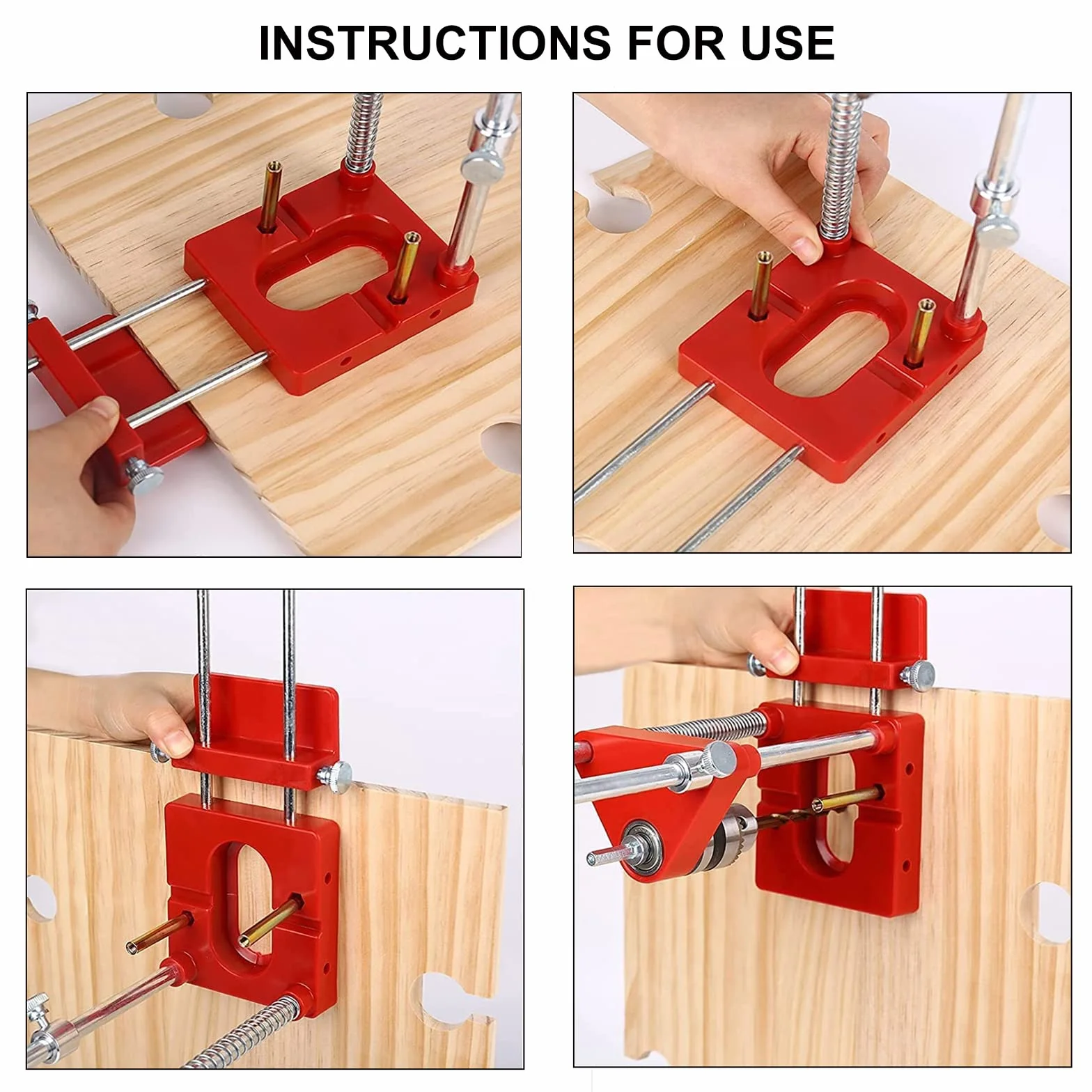 INSTRUCTIONS FOR USE