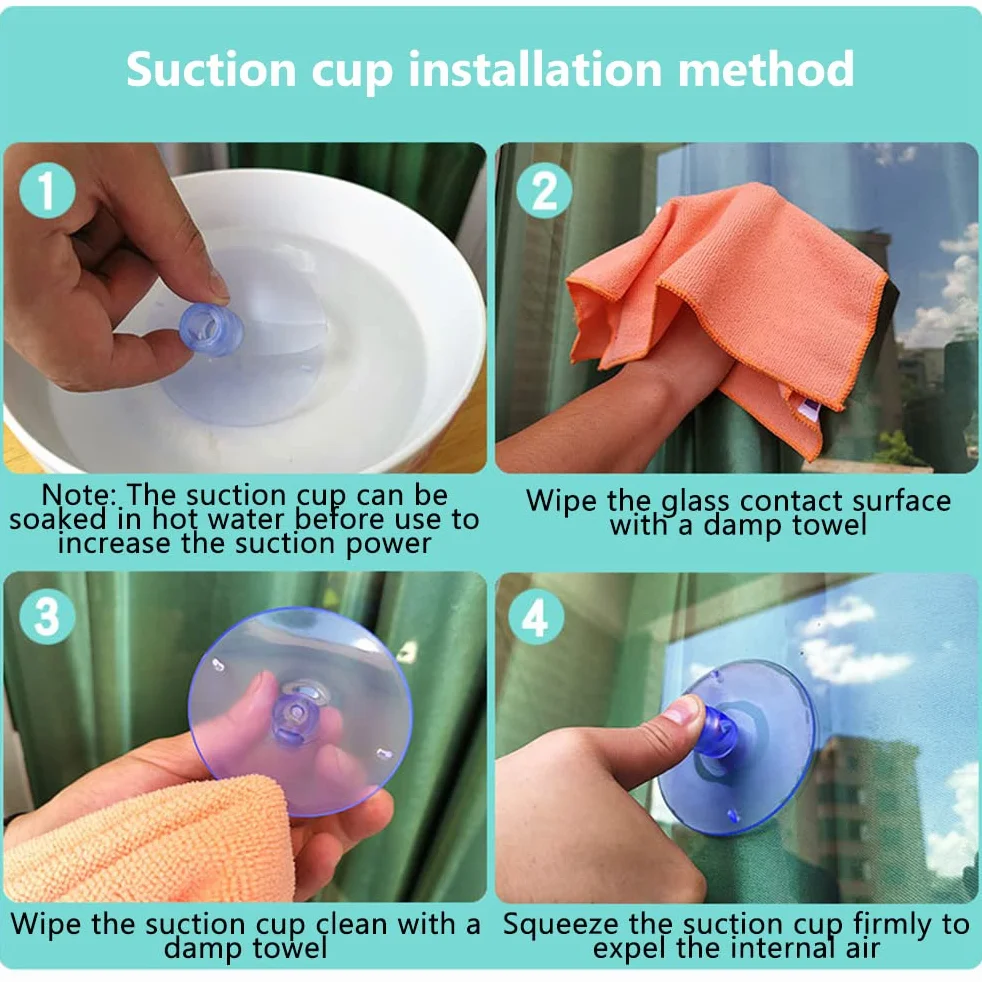 Suction cup installation method

1

Note: The suction cup can be soaked in hot water before use to increase the suction power

2

Wipe the glass contact surface with a damp towel

3

Wipe the suction cup clean with a damp towel

4

Squeeze the suction cup firmly to expel the internal air