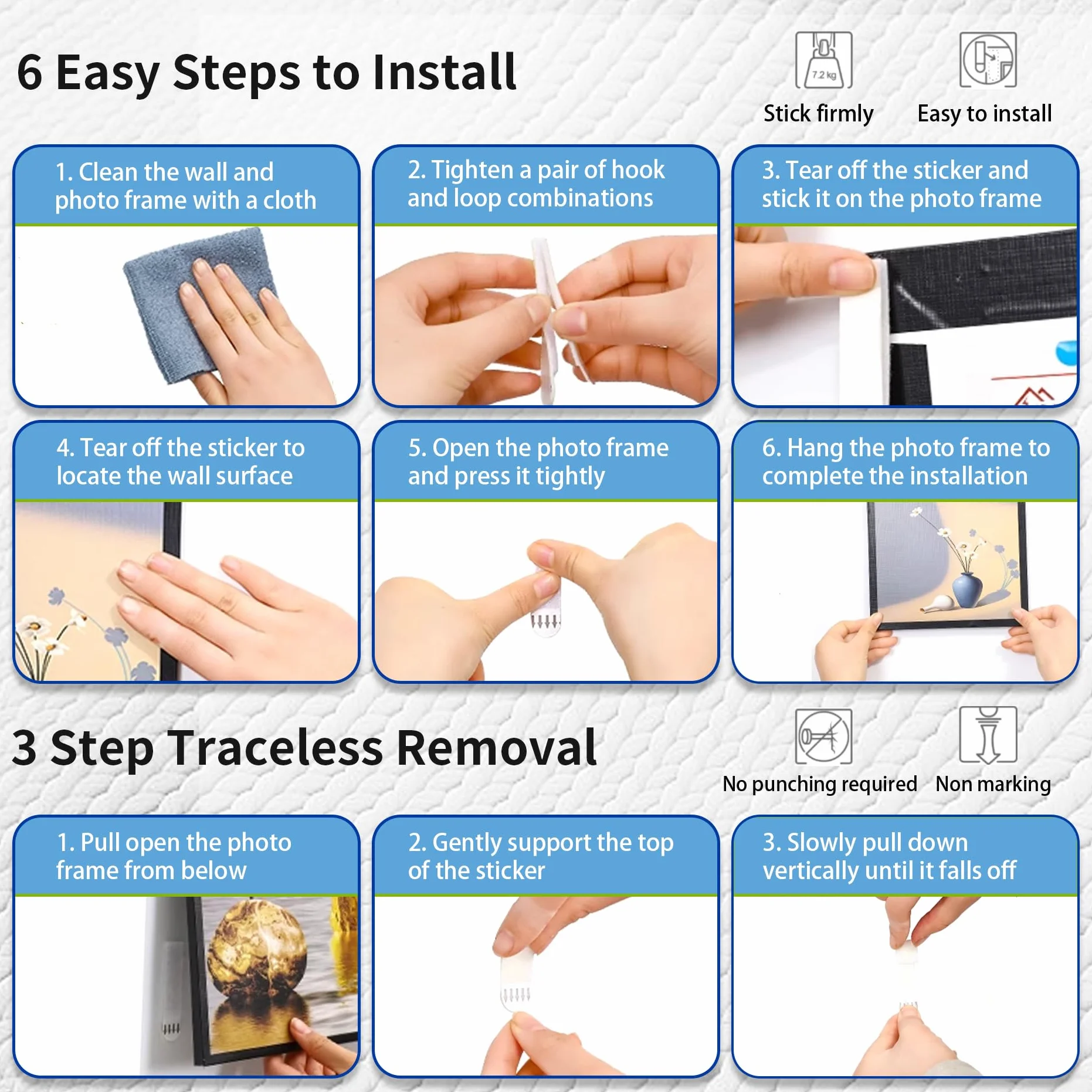 6 Easy Steps to Install

7.2 kg

Stick firmly

Easy to install

1. Clean the wall and photo frame with a cloth

2. Tighten a pair of hook and loop combinations

3. Tear off the sticker and stick it on the photo frame

4. Tear off the sticker to locate the wall surface

5. Open the photo frame and press it tightly

6. Hang the photo frame to complete the installation

3 Step Traceless Removal

No punching required

Non marking

1. Pull open the photo frame from below

2. Gently support the top of the sticker

3. Slowly pull down vertically until it falls off