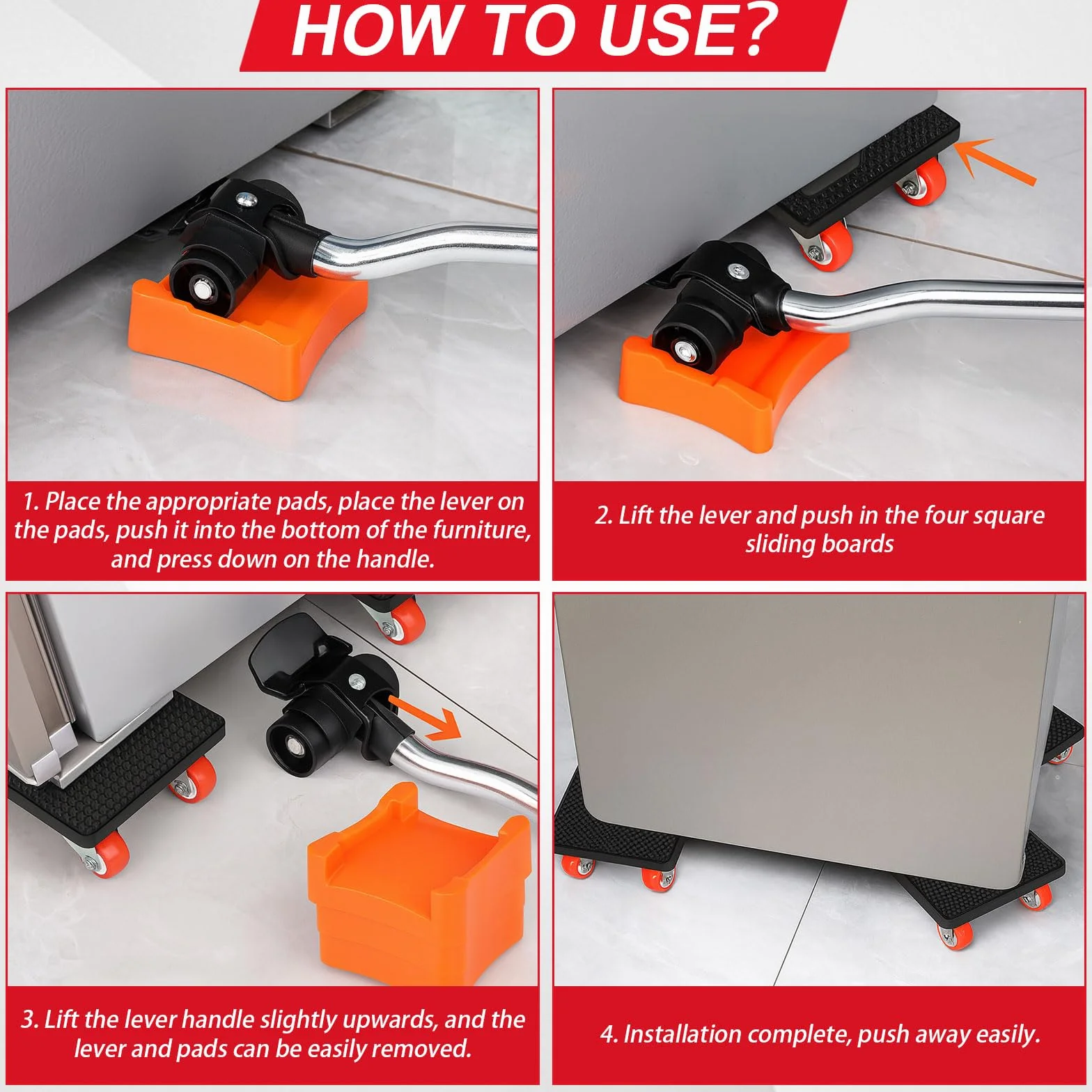 HOW TO USE?

1. Place the appropriate pads, place the lever on the pads, push it into the bottom of the furniture, and press down on the handle.

2. Lift the lever and push in the four square sliding boards

3. Lift the lever handle slightly upwards, and the lever and pads can be easily removed.

4. Installation complete, push away easily.