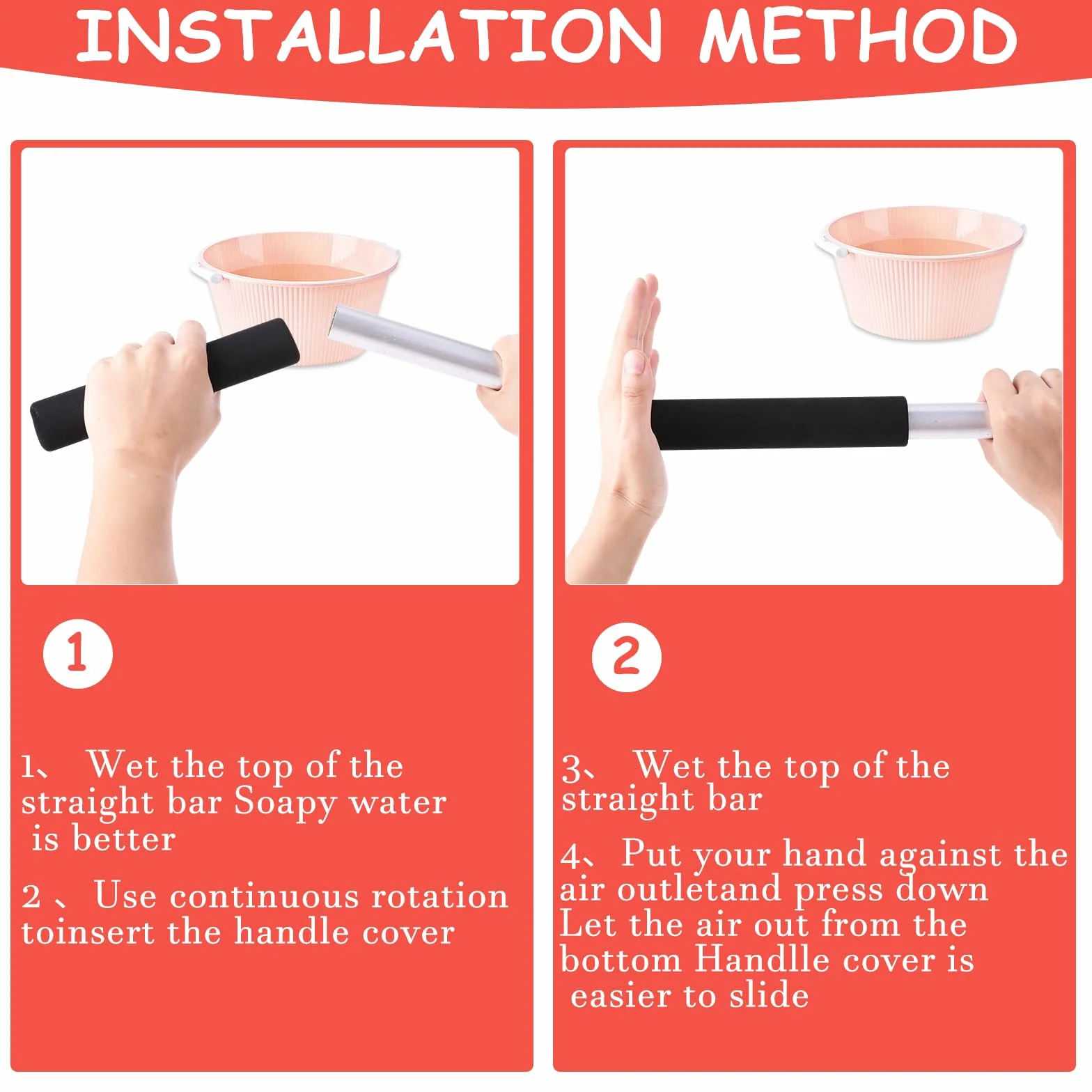 INSTALLATION METHOD

1

1、 Wet the top of the straight bar Soapy water is better

2 、 Use continuous rotation toinsert the handle cover

2

3、 Wet the top of the straight bar

4、 Put your hand against the air outletand press down Let the air out from the bottom Handlle cover is easier to slide