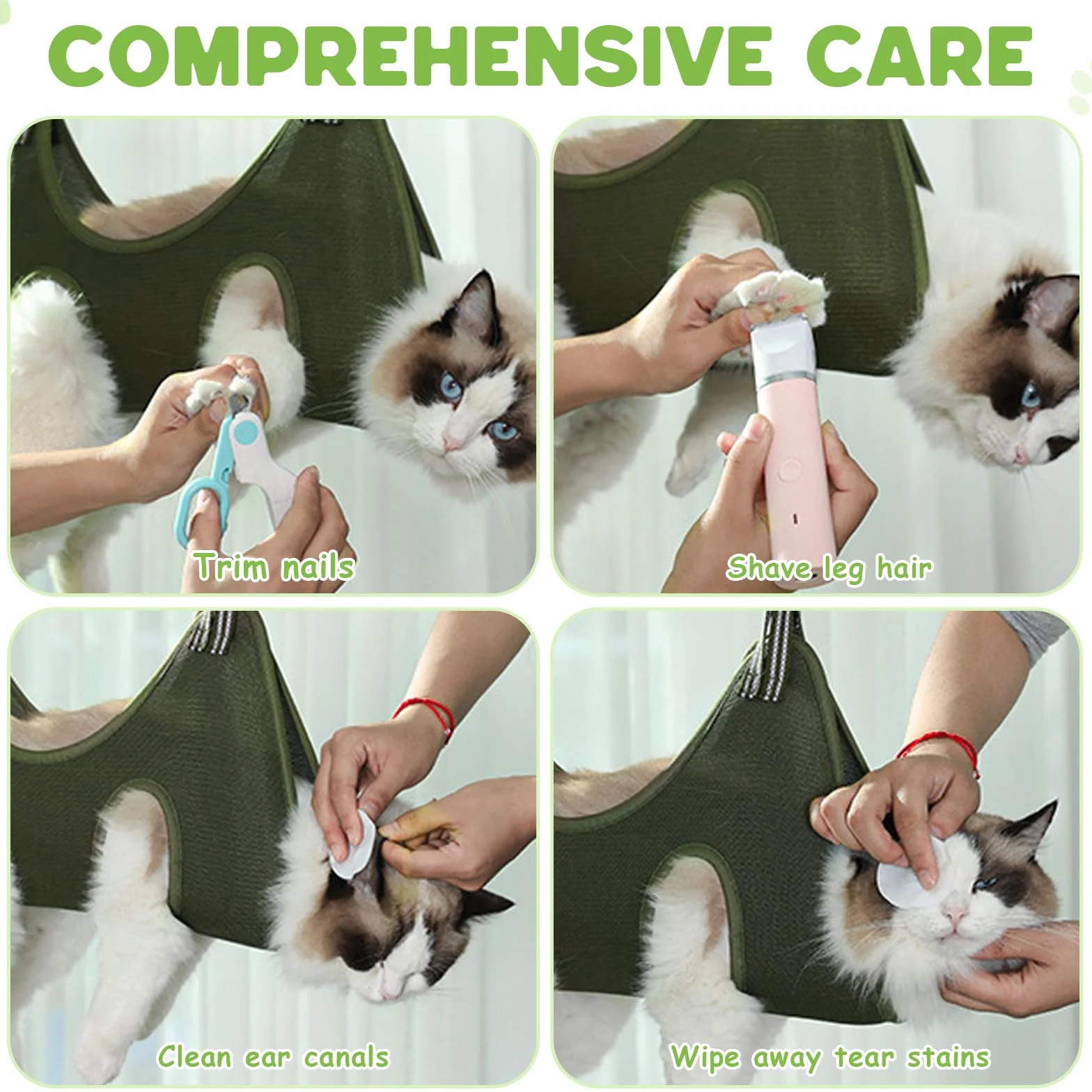 COMPREHENSIVE CARE

Trim nails

Shave leg hair

Clean ear canals

Wipe away tear stains