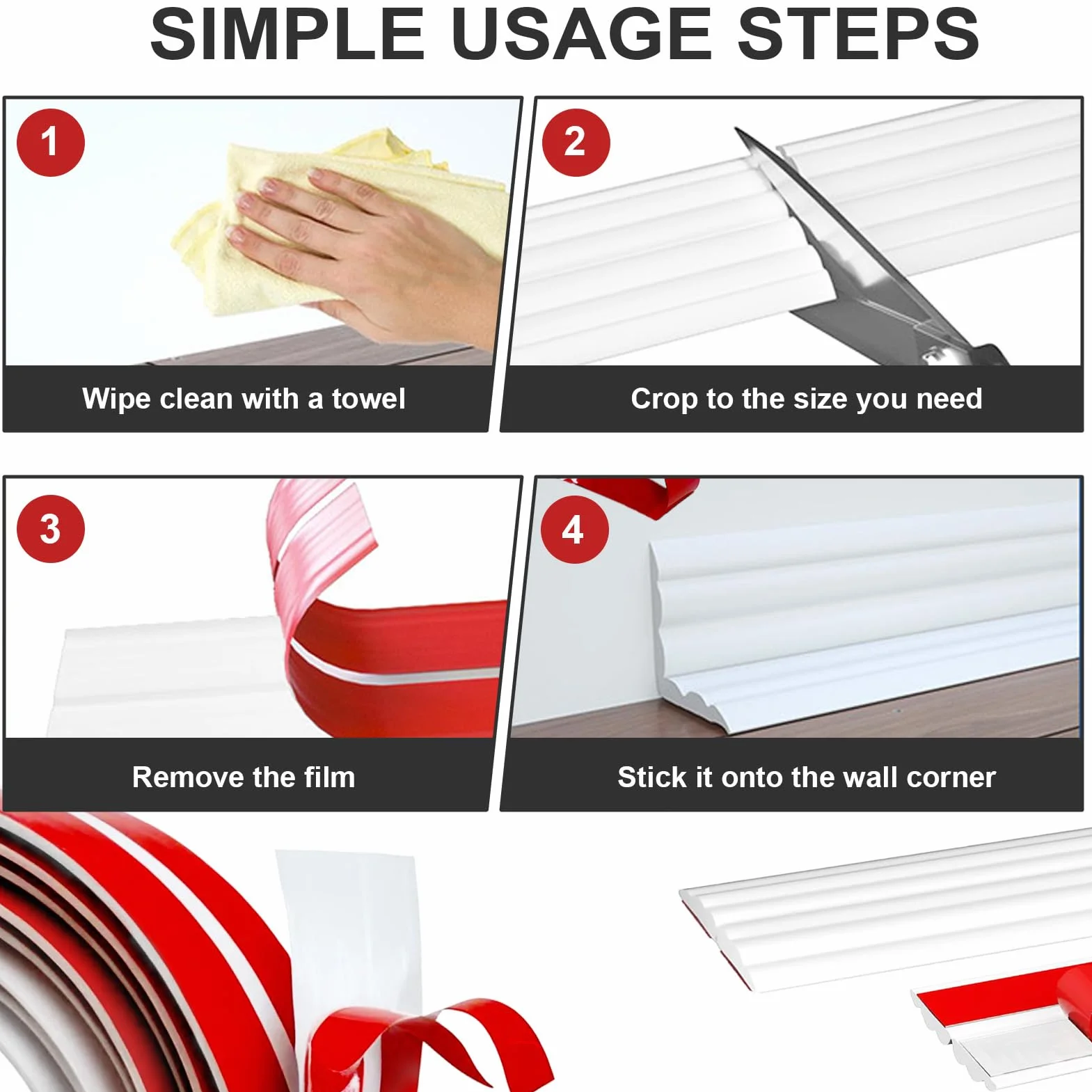 SIMPLE USAGE STEPS

1
Wipe clean with a towel

2
Crop to the size you need

3
Remove the film

4
Stick it onto the wall corner