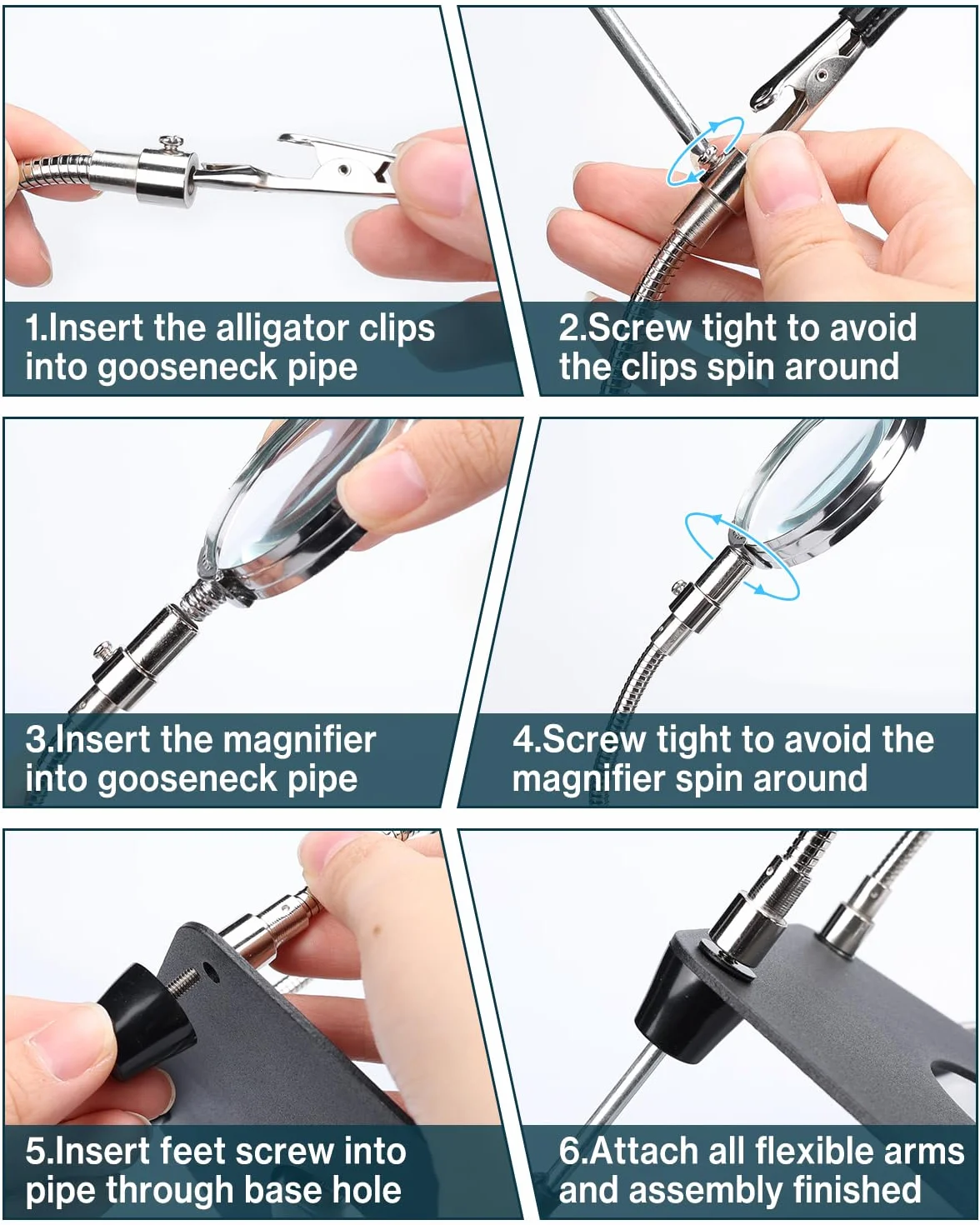 1.Insert the alligator clips into gooseneck pipe

2.Screw tight to avoid the clips spin around

3.Insert the magnifier into gooseneck pipe

4.Screw tight to avoid the magnifier spin around

5.Insert feet screw into pipe through base hole

6.Attach all flexible arms and assembly finished