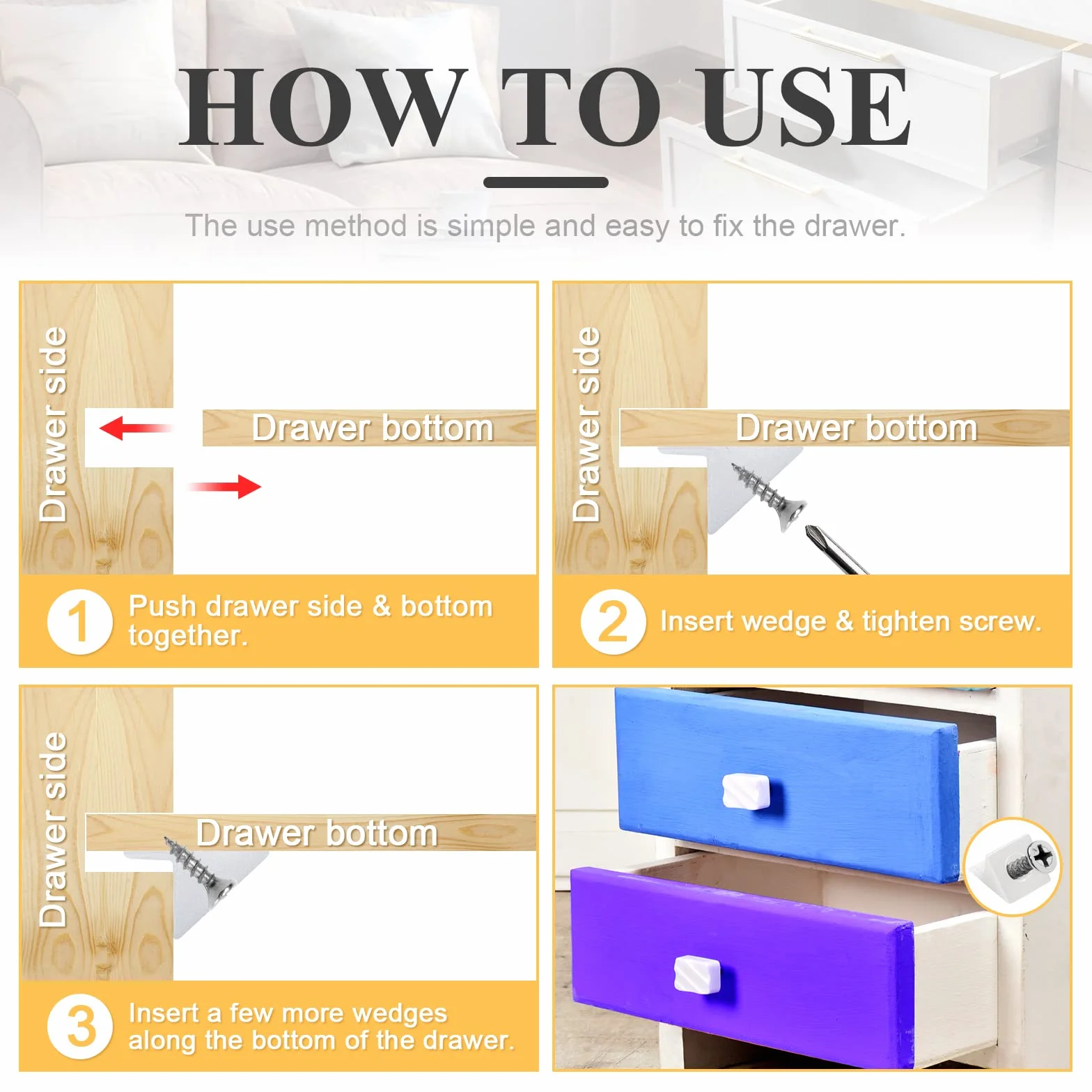 HOW TO USE

The use method is simple and easy to fix the drawer.

Drawer side

Drawer bottom

1 Push drawer side & bottom together.

Drawer side

Drawer bottom

2 Insert wedge & tighten screw.

Drawer side

Drawer bottom

3 Insert a few more wedges along the bottom of the drawer.