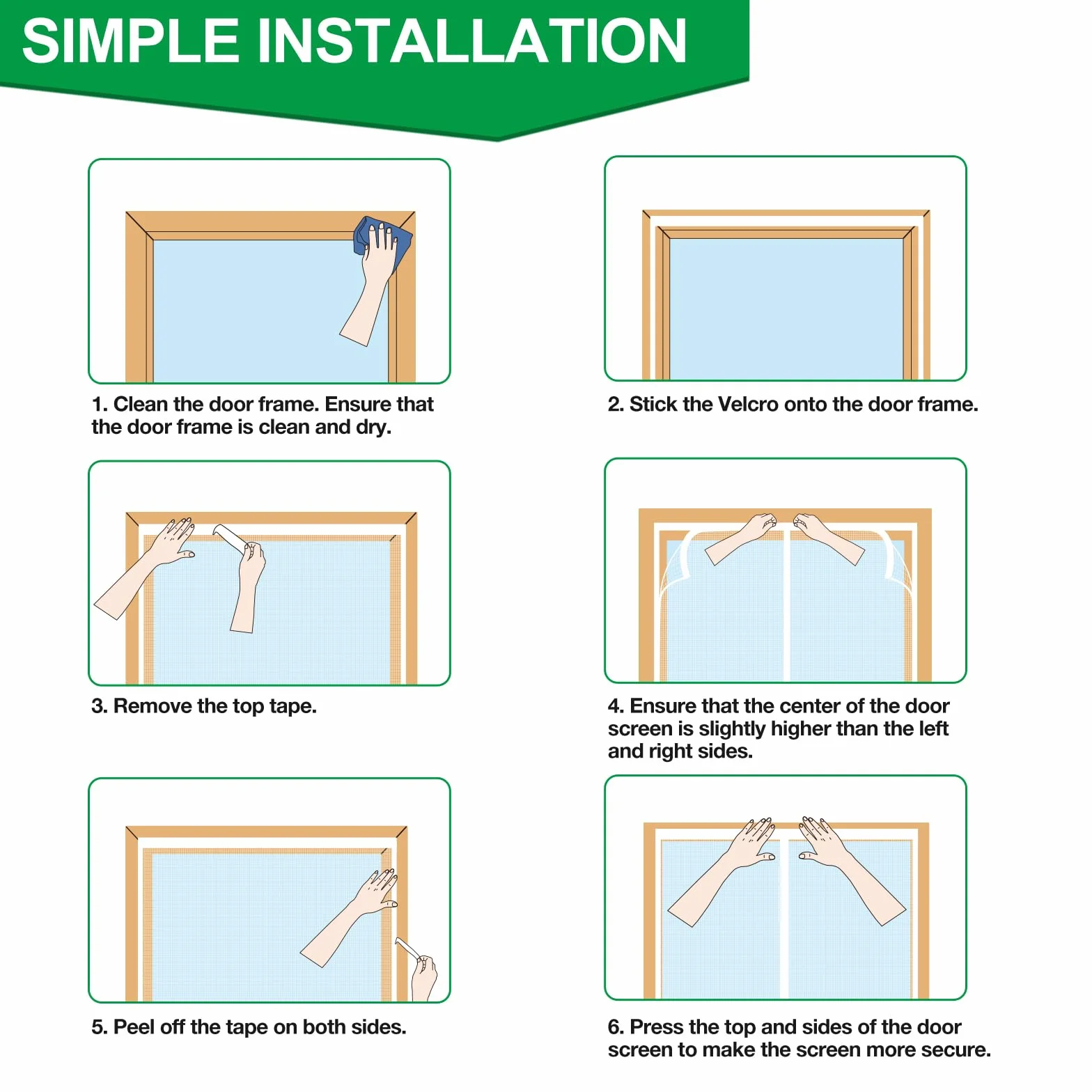 SIMPLE INSTALLATION

1. Clean the door frame. Ensure that the door frame is clean and dry.

2. Stick the Velcro onto the door frame.

3. Remove the top tape.

4. Ensure that the center of the door screen is slightly higher than the left and right sides.

5. Peel off the tape on both sides.

6. Press the top and sides of the door screen to make the screen more secure.