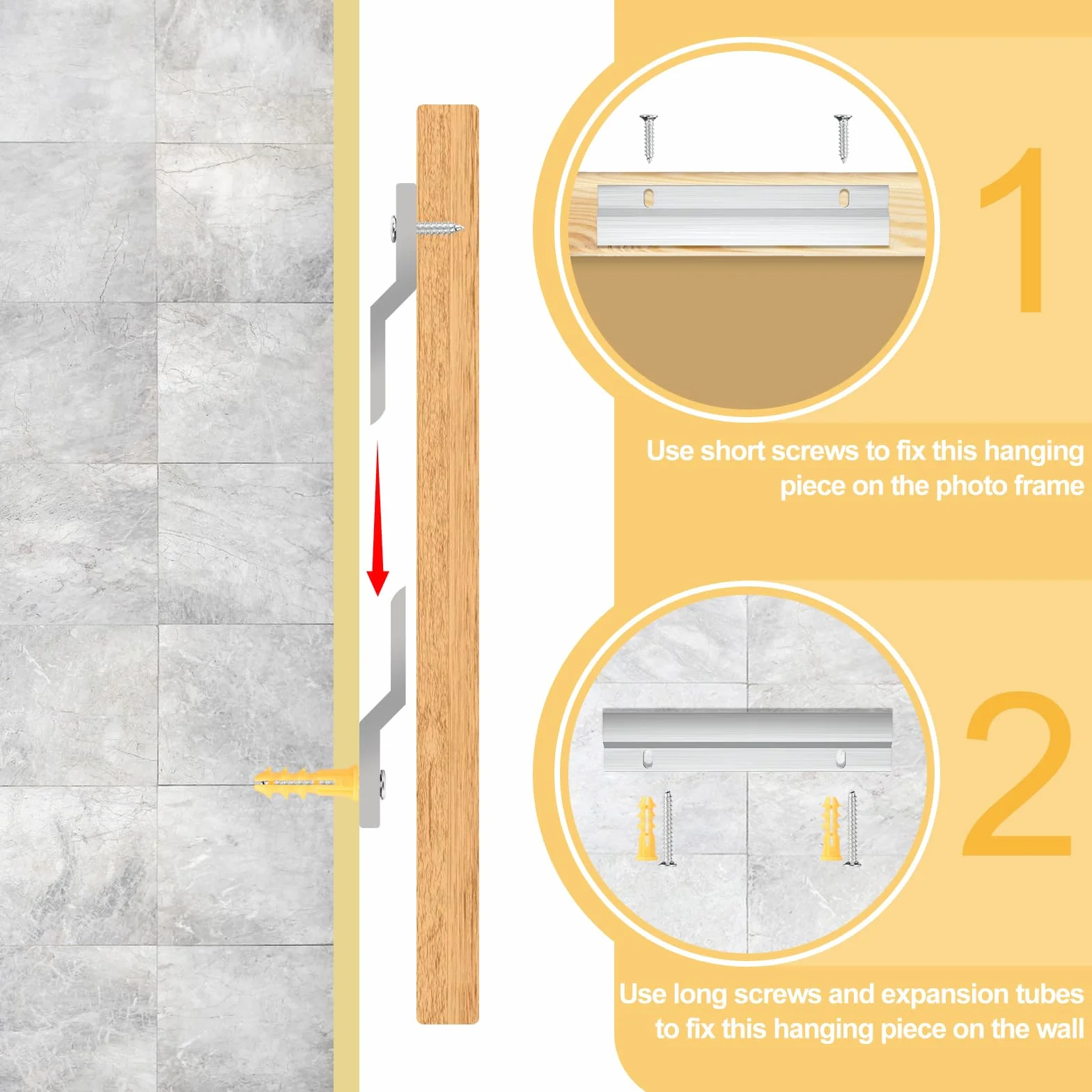 1

Use short screws to fix this hanging piece on the photo frame

2

Use long screws and expansion tubes to fix this hanging piece on the wall