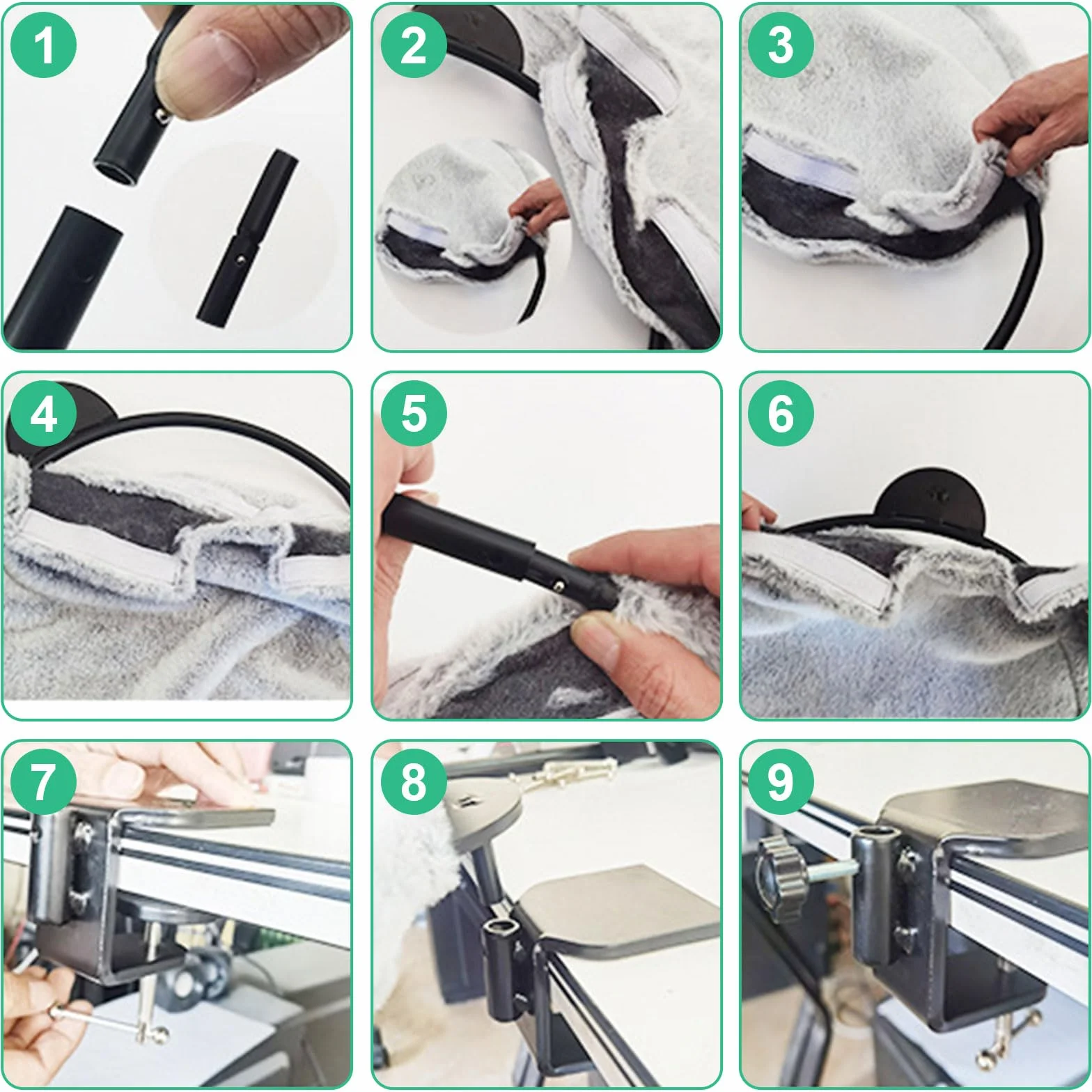 1

2

3

4

5

6

7

8

9