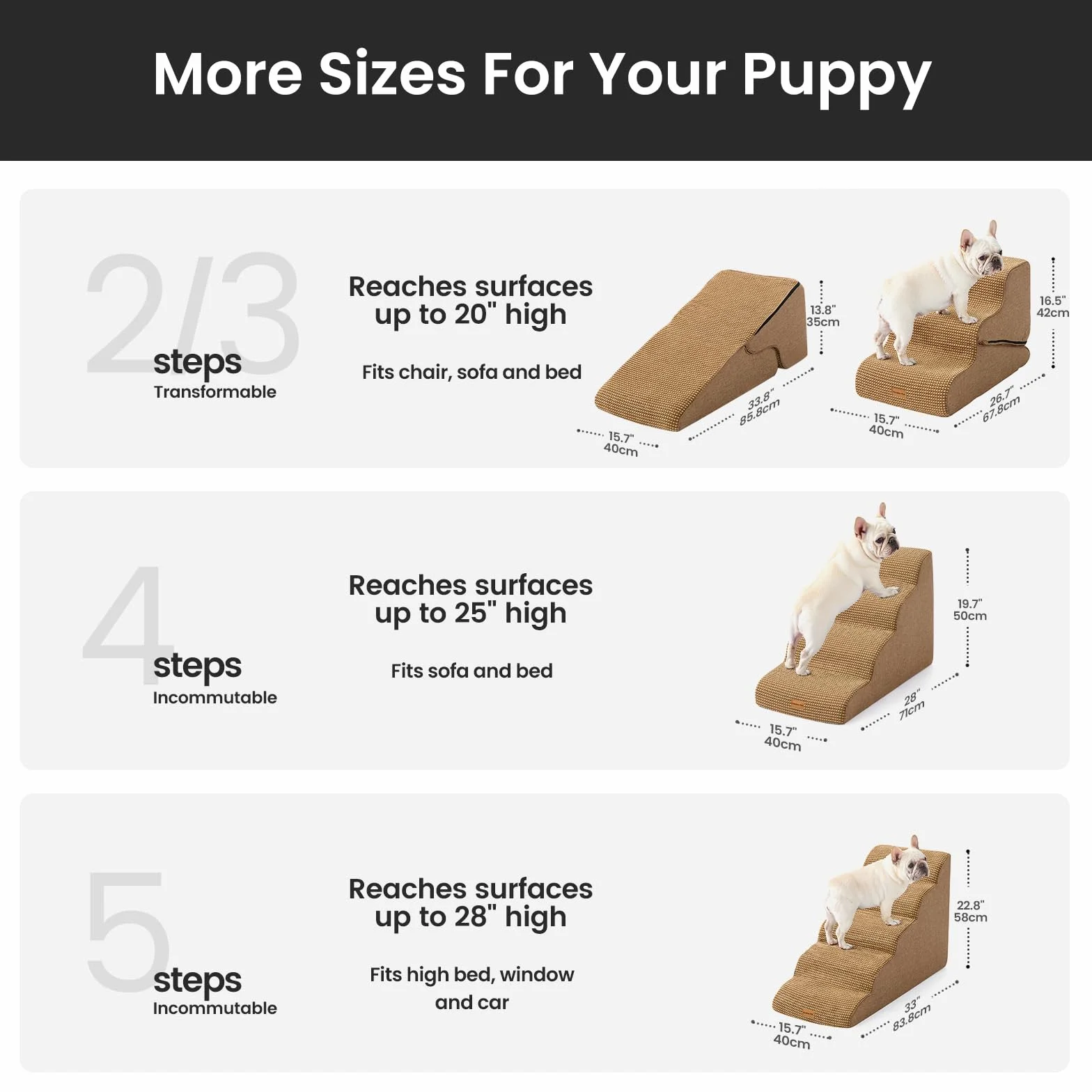 More Sizes For Your Puppy

2/3 steps
Transformable

Reaches surfaces up to 20" high

Fits chair, sofa and bed

13.8"
35cm

33.8"
85.8cm

15.7"
40cm

16.5"
42cm

26.7"
67.8cm

15.7"
40cm

4 steps
Incommutable

Reaches surfaces up to 25" high

Fits sofa and bed

19.7"
50cm

28"
71cm

15.7"
40cm

5 steps
Incommutable

Reaches surfaces up to 28" high

Fits high bed, window and car

22.8"
58cm

33"
83.8cm

15.7"
40cm