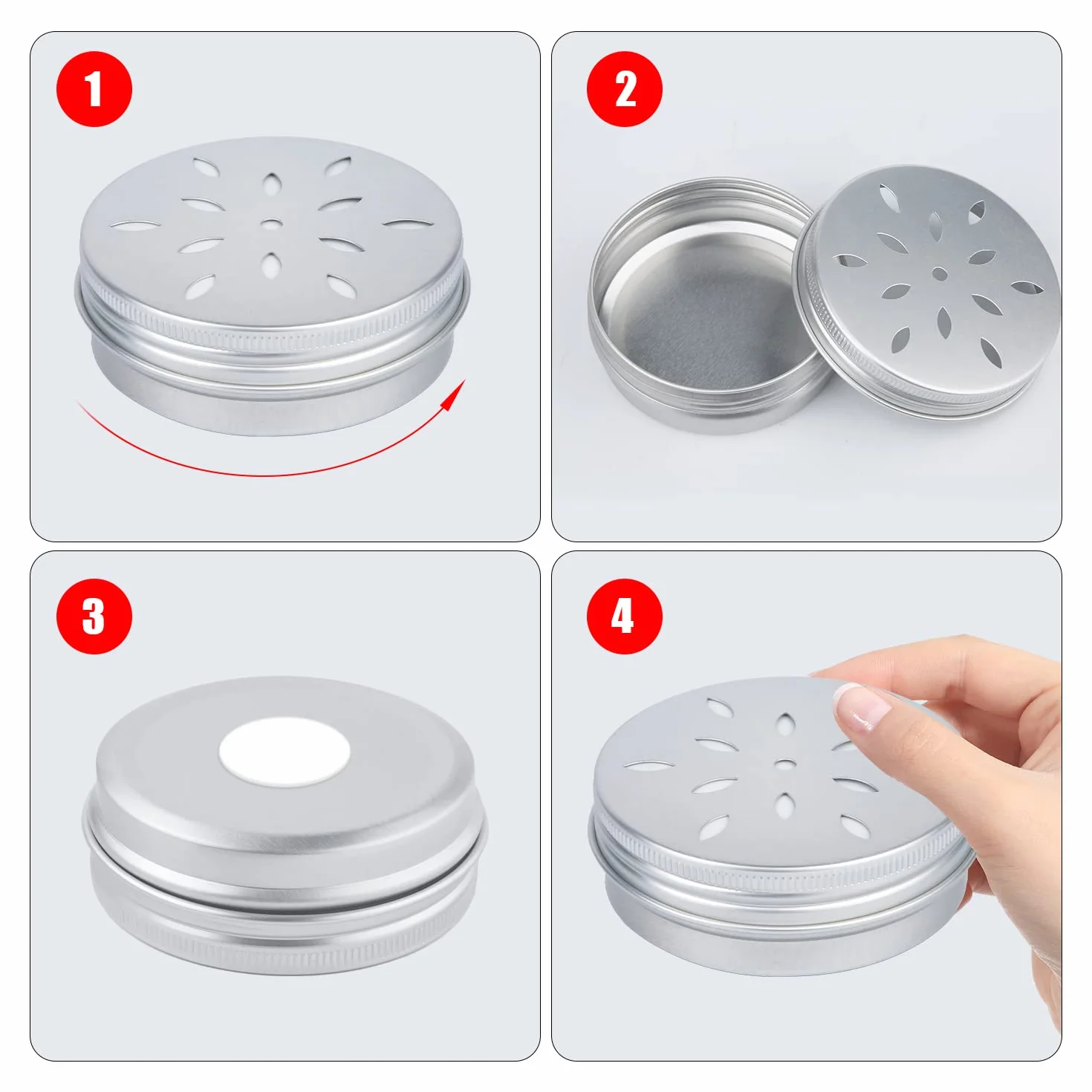 1

2

3

4