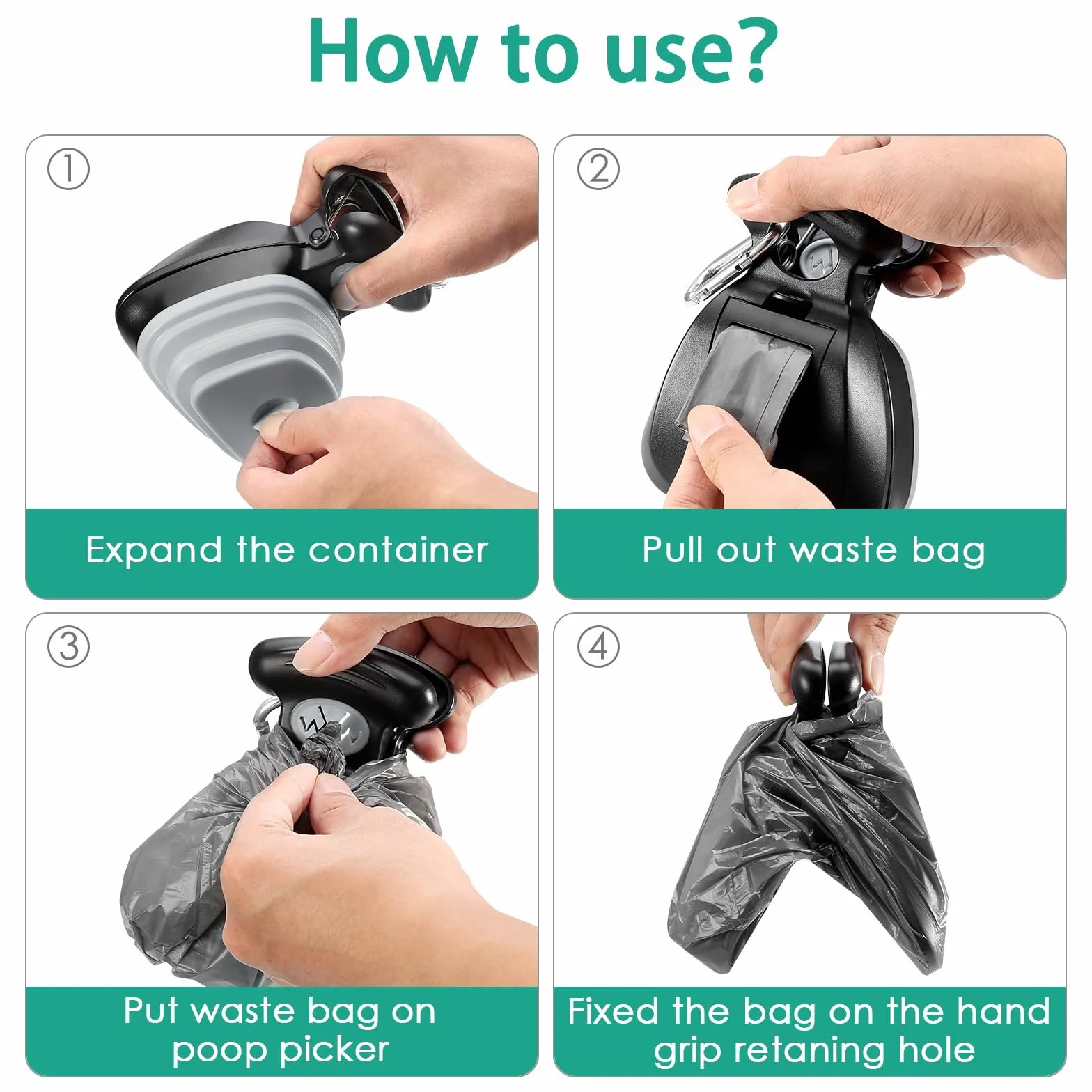 How to use?

①

Expand the container

②

Pull out waste bag

③

Put waste bag on poop picker

④

Fixed the bag on the hand grip retaning hole