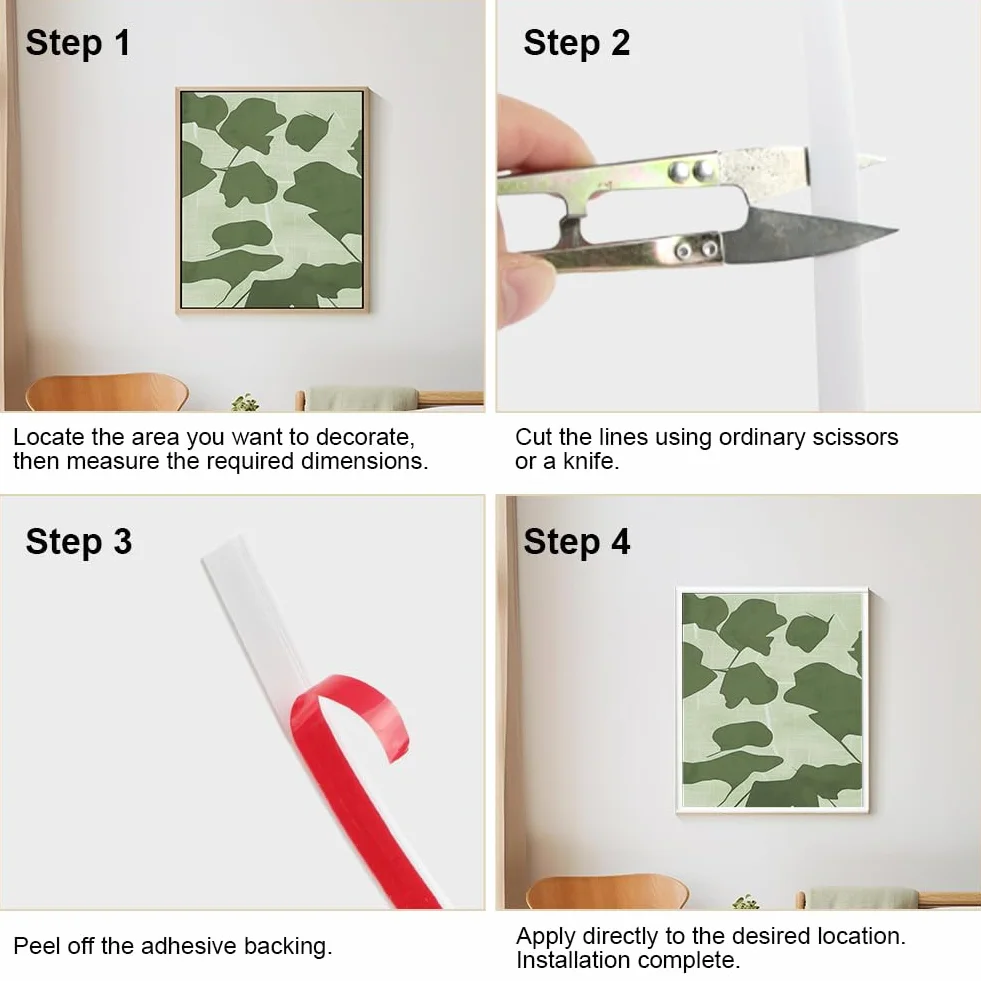 Step 1

Locate the area you want to decorate, then measure the required dimensions.

Step 2

Cut the lines using ordinary scissors or a knife.

Step 3

Peel off the adhesive backing.

Step 4

Apply directly to the desired location. Installation complete.