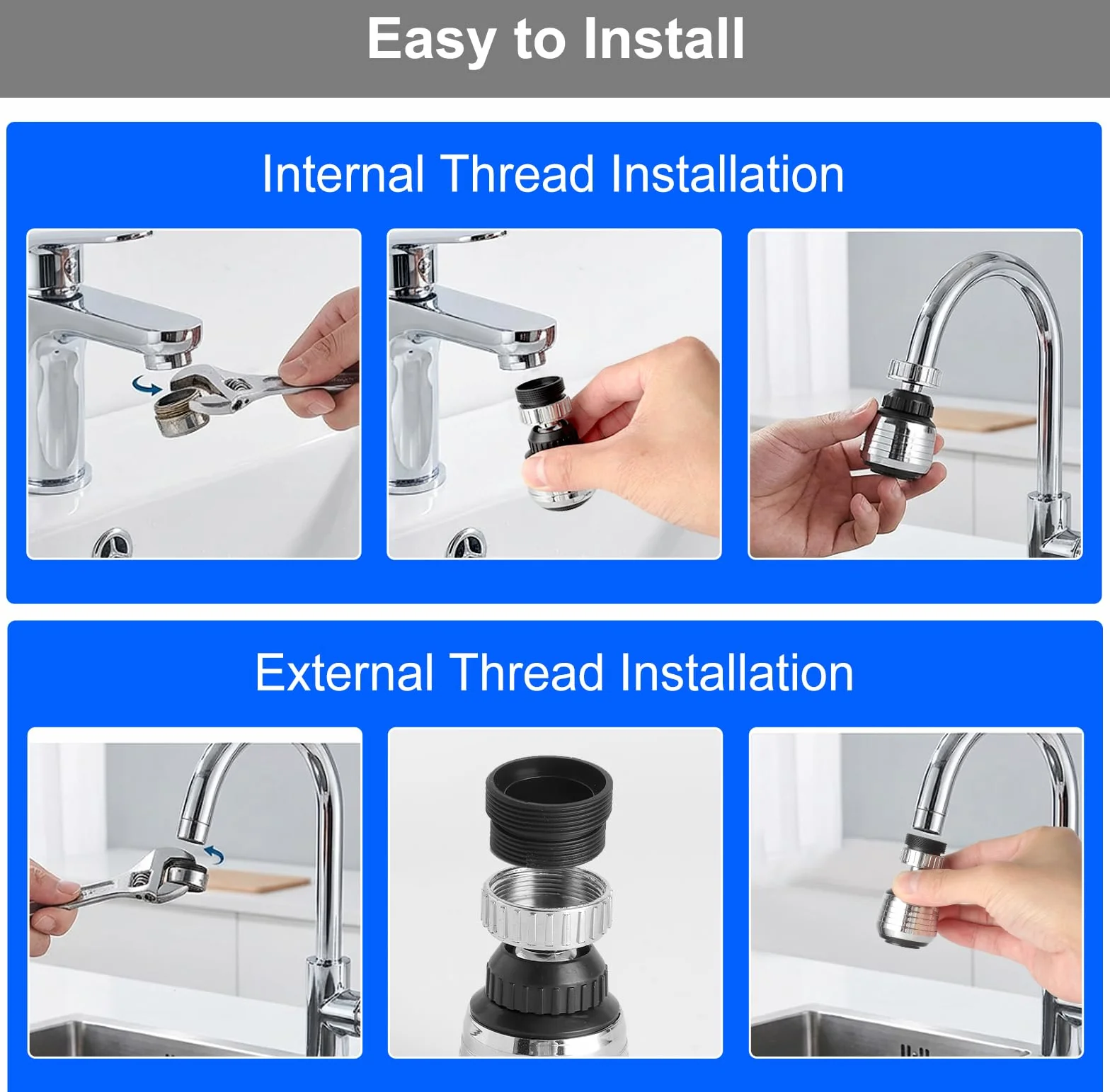 Easy to Install

Internal Thread Installation

External Thread Installation