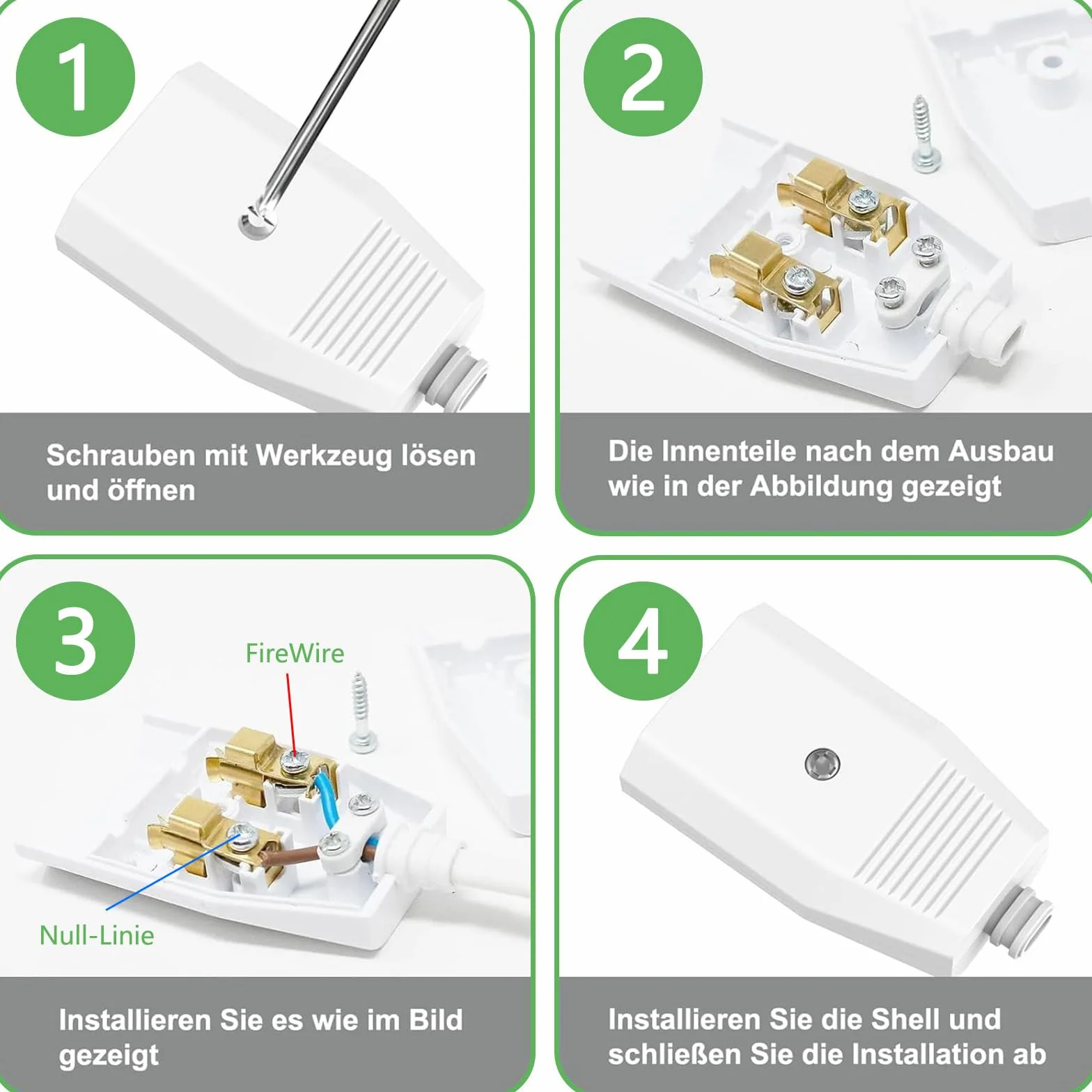 1

Schrauben mit Werkzeug lösen und öffnen

2

Die Innenteile nach dem Ausbau wie in der Abbildung gezeigt

3

FireWire

Null-Linie

Installieren Sie es wie im Bild gezeigt

4

Installieren Sie die Shell und schließen Sie die Installation ab