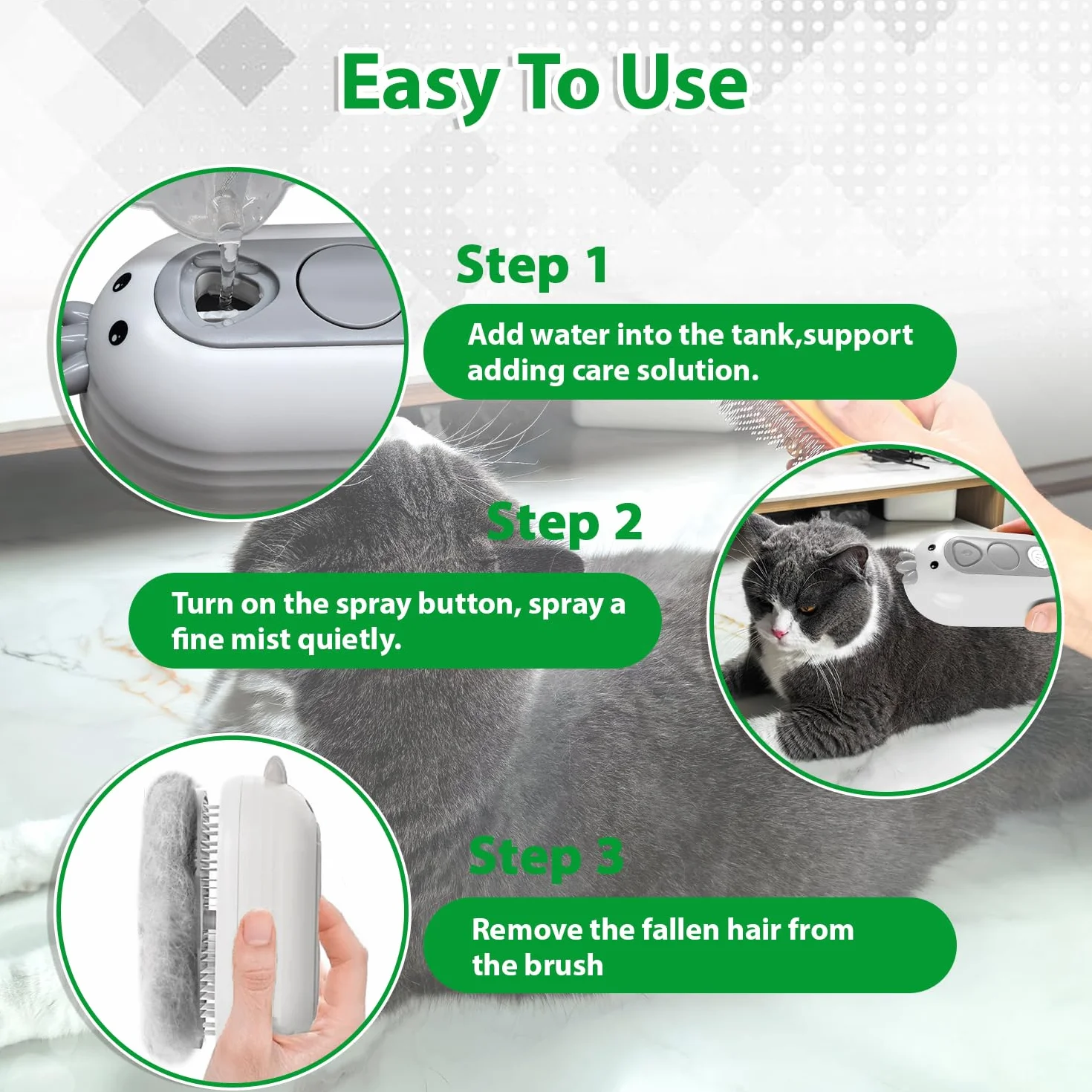 Easy To Use

Step 1

Add water into the tank,support adding care solution.

Step 2

Turn on the spray button, spray a fine mist quietly.

Step 3

Remove the fallen hair from the brush