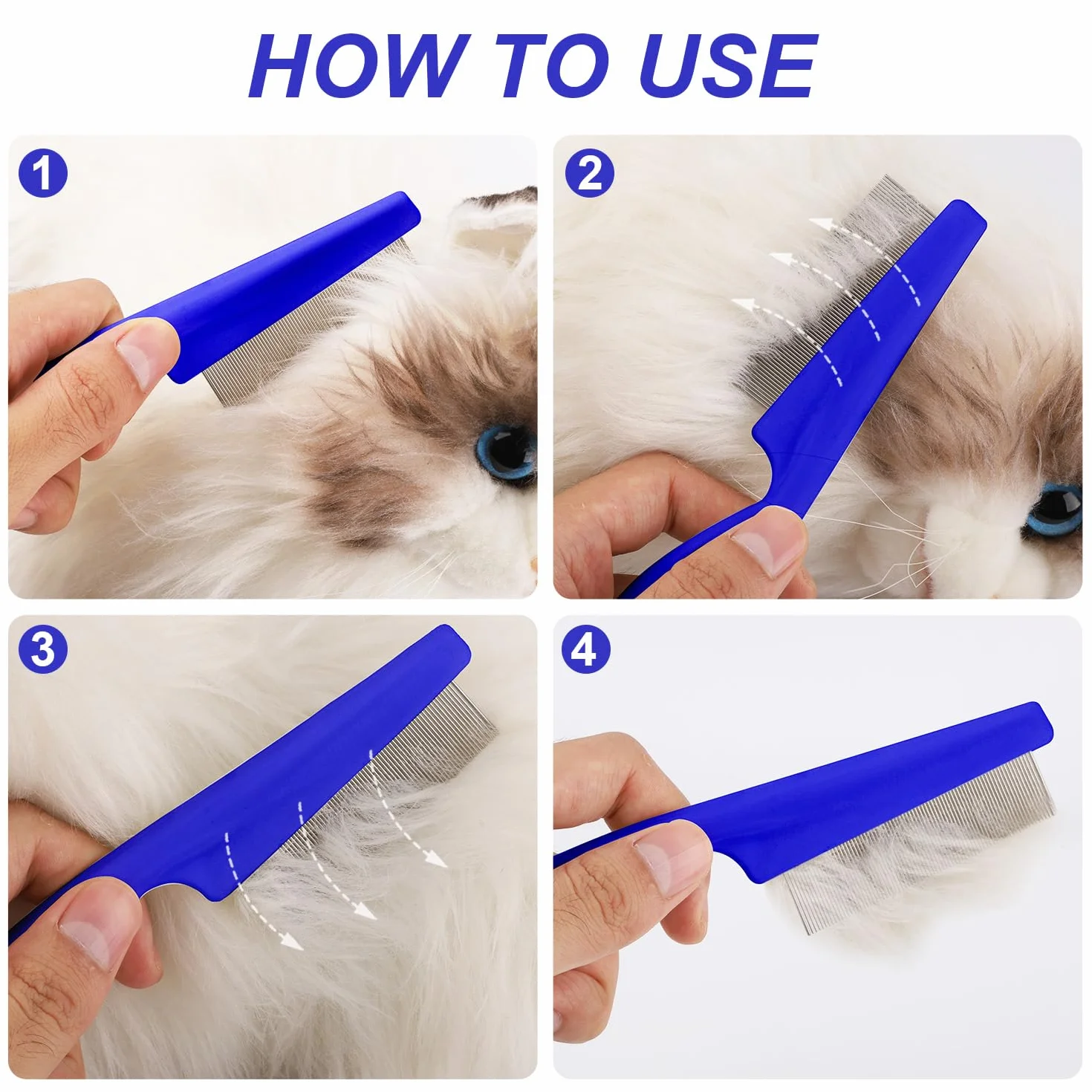 HOW TO USE

1

2

3

4