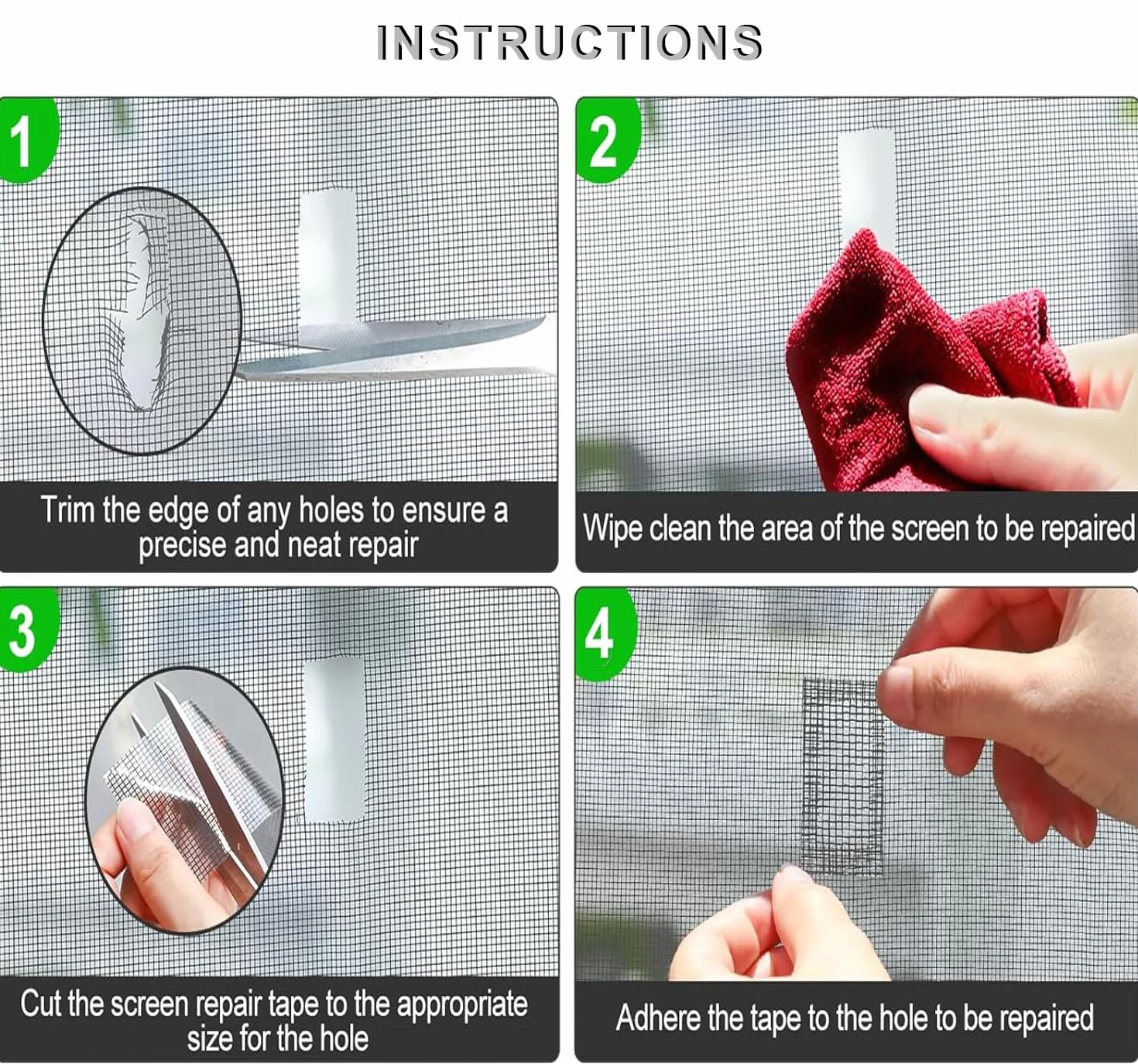 INSTRUCTIONS

1

Trim the edge of any holes to ensure a precise and neat repair

2

Wipe clean the area of the screen to be repaired

3

Cut the screen repair tape to the appropriate size for the hole

4

Adhere the tape to the hole to be repaired