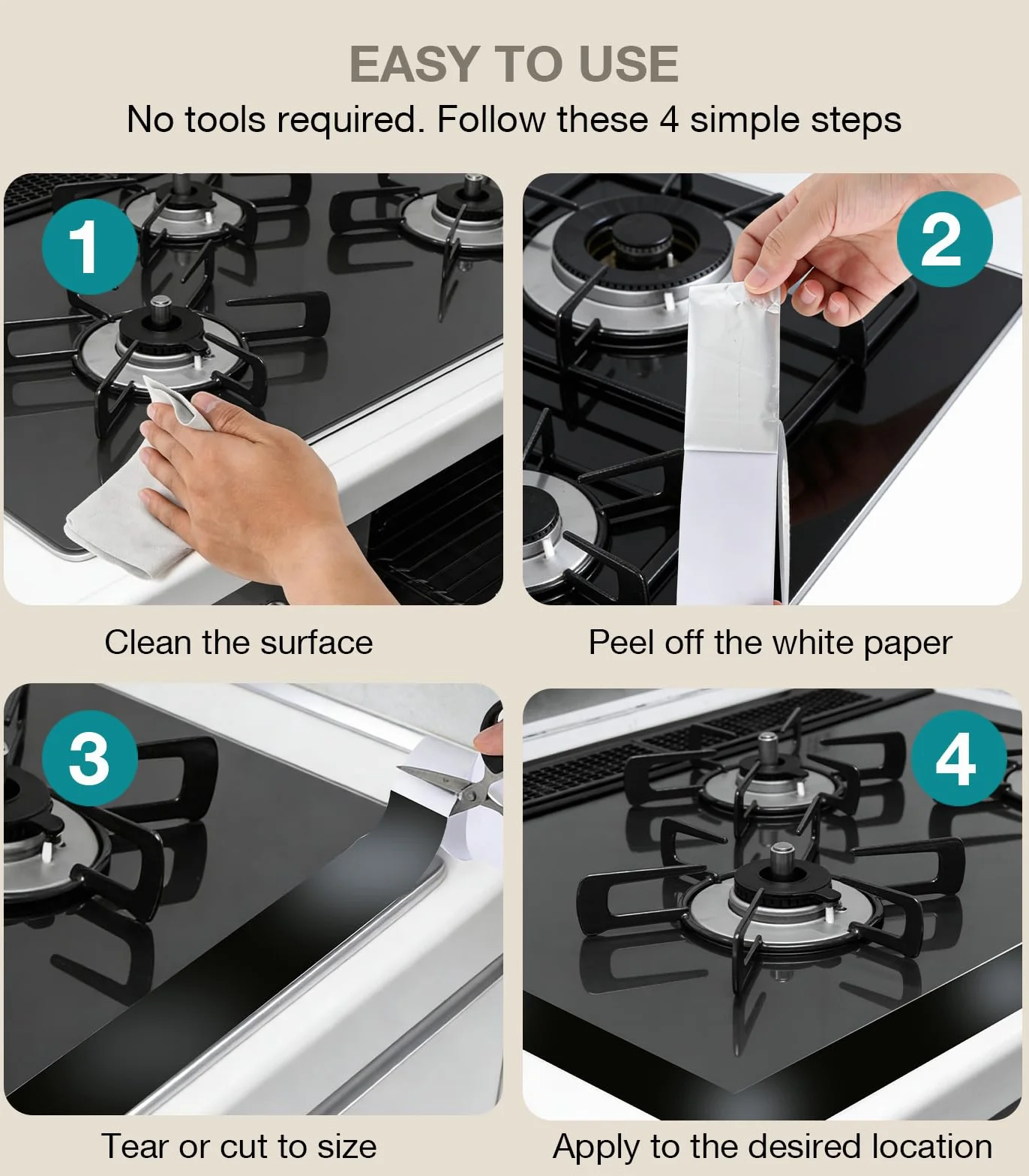 EASY TO USE
No tools required. Follow these 4 simple steps

1
Clean the surface

2
Peel off the white paper

3
Tear or cut to size

4
Apply to the desired location