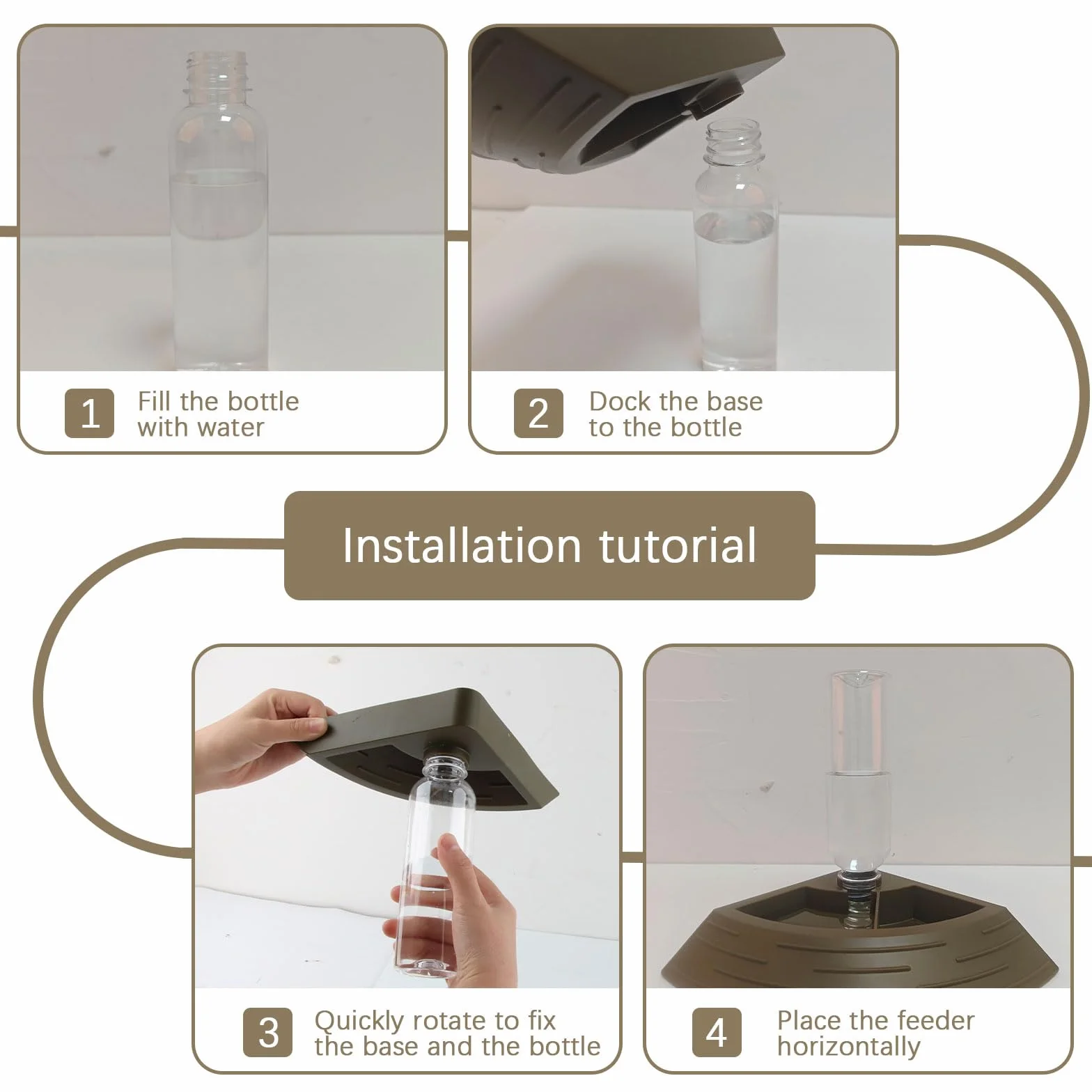 1 Fill the bottle with water

2 Dock the base to the bottle

Installation tutorial

3 Quickly rotate to fix the base and the bottle

4 Place the feeder horizontally