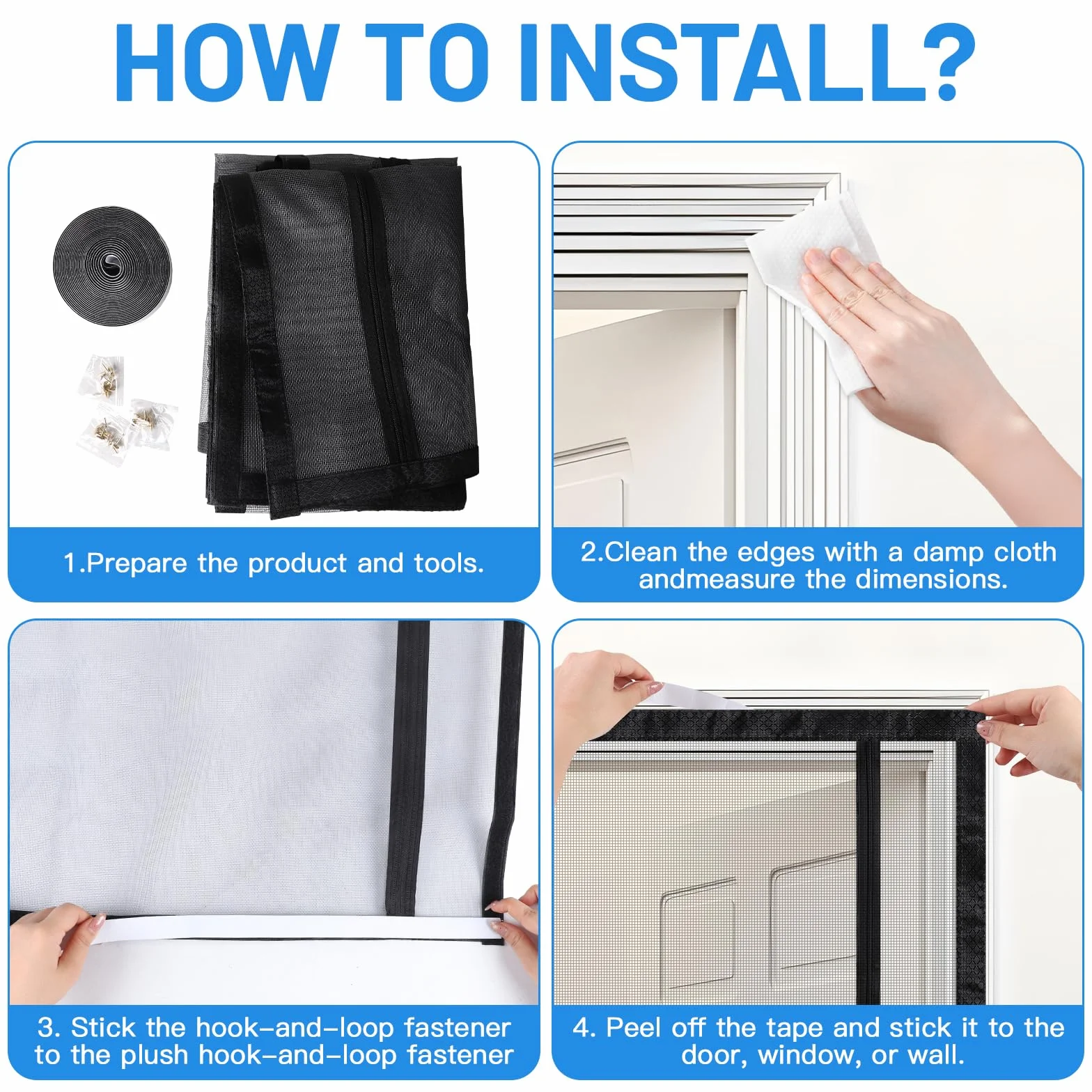 HOW TO INSTALL?

1.Prepare the product and tools.

2.Clean the edges with a damp cloth andmeasure the dimensions.

3. Stick the hook–and–loop fastener to the plush hook–and–loop fastener

4. Peel off the tape and stick it to the door, window, or wall.