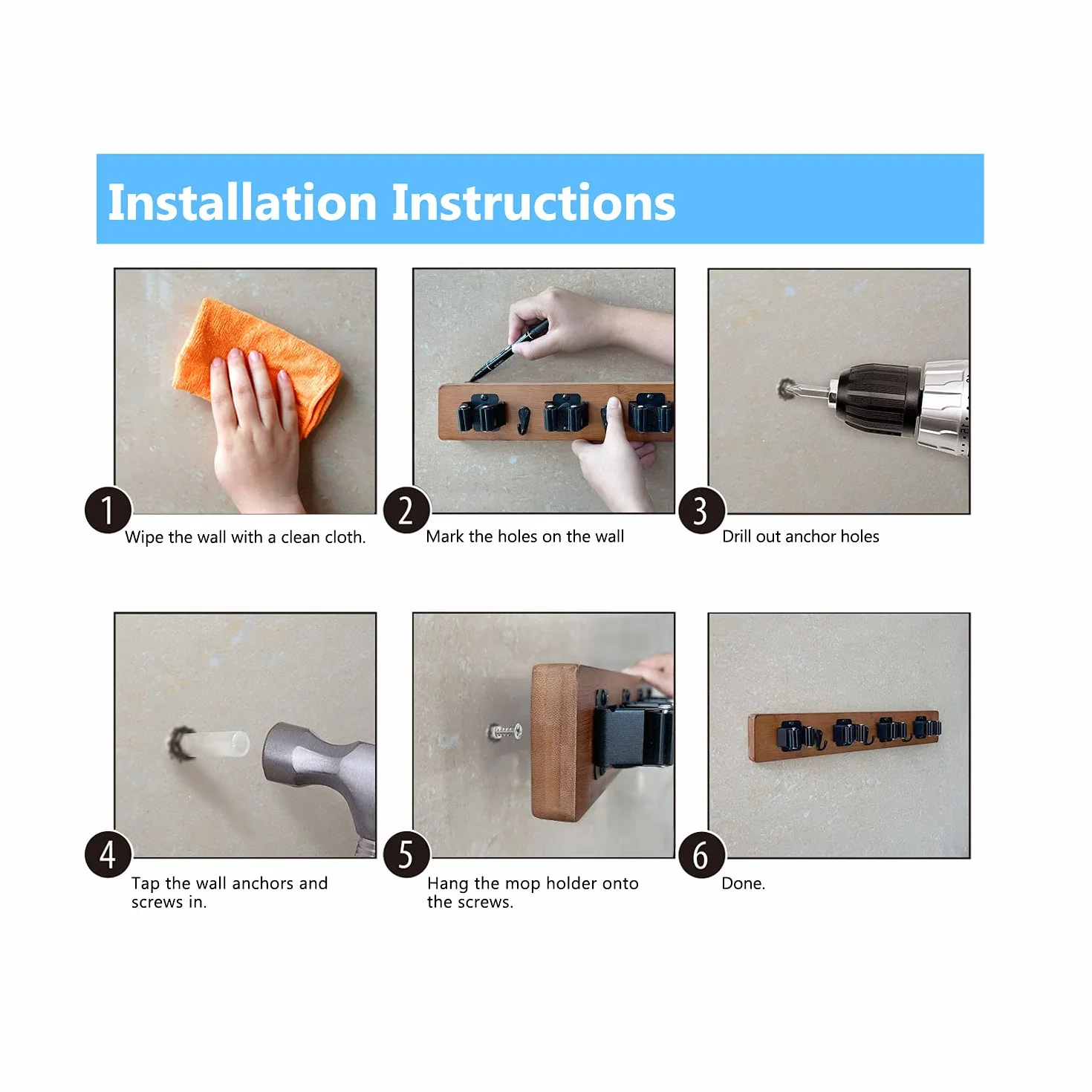 Installation Instructions

1
Wipe the wall with a clean cloth.

2
Mark the holes on the wall

3
Drill out anchor holes

4
Tap the wall anchors and screws in.

5
Hang the mop holder onto the screws.

6
Done.