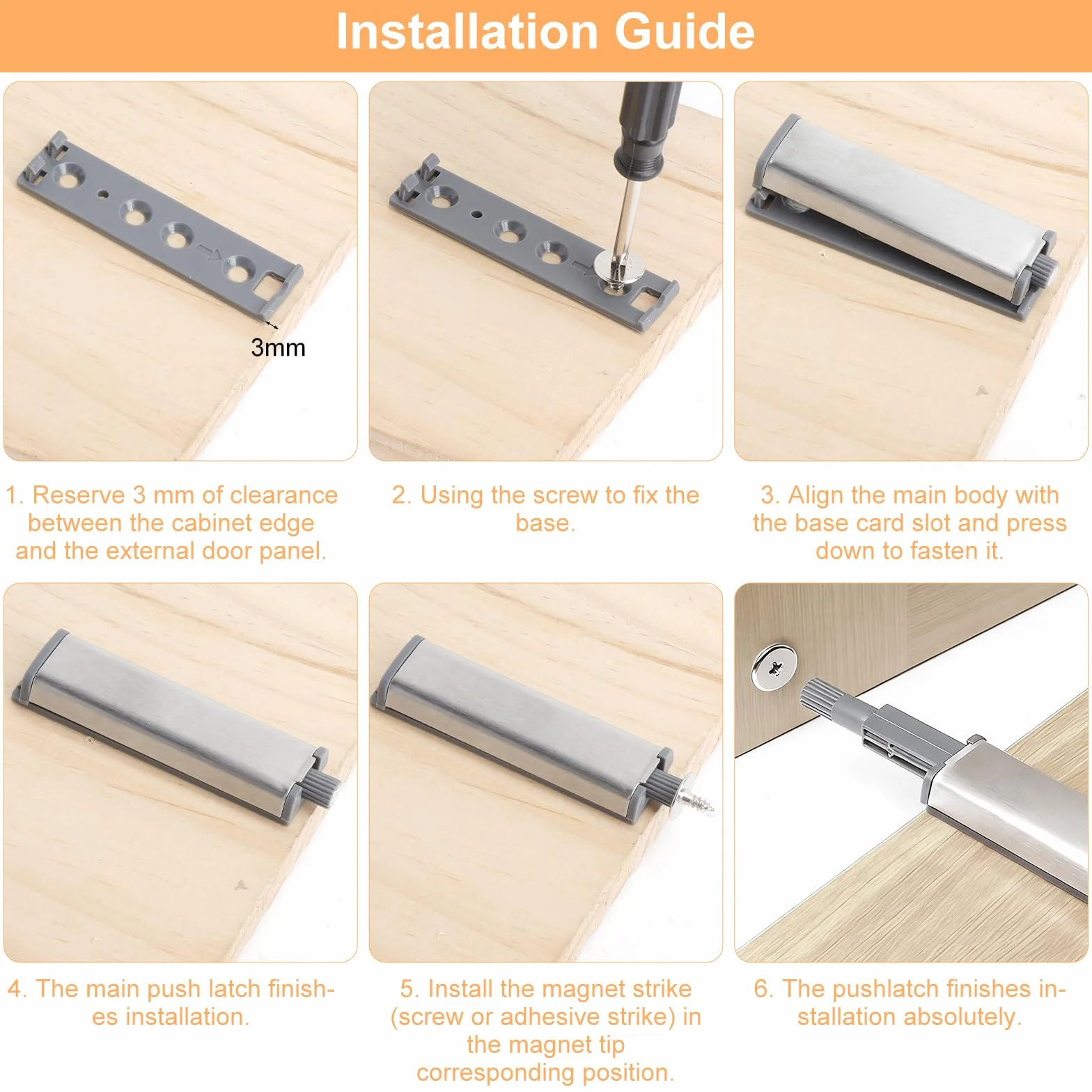 Installation Guide

3mm

1. Reserve 3 mm of clearance between the cabinet edge and the external door panel.

2. Using the screw to fix the base.

3. Align the main body with the base card slot and press down to fasten it.

4. The main push latch finishes installation.

5. Install the magnet strike (screw or adhesive strike) in the magnet tip corresponding position.

6. The pushlatch finishes installation absolutely.