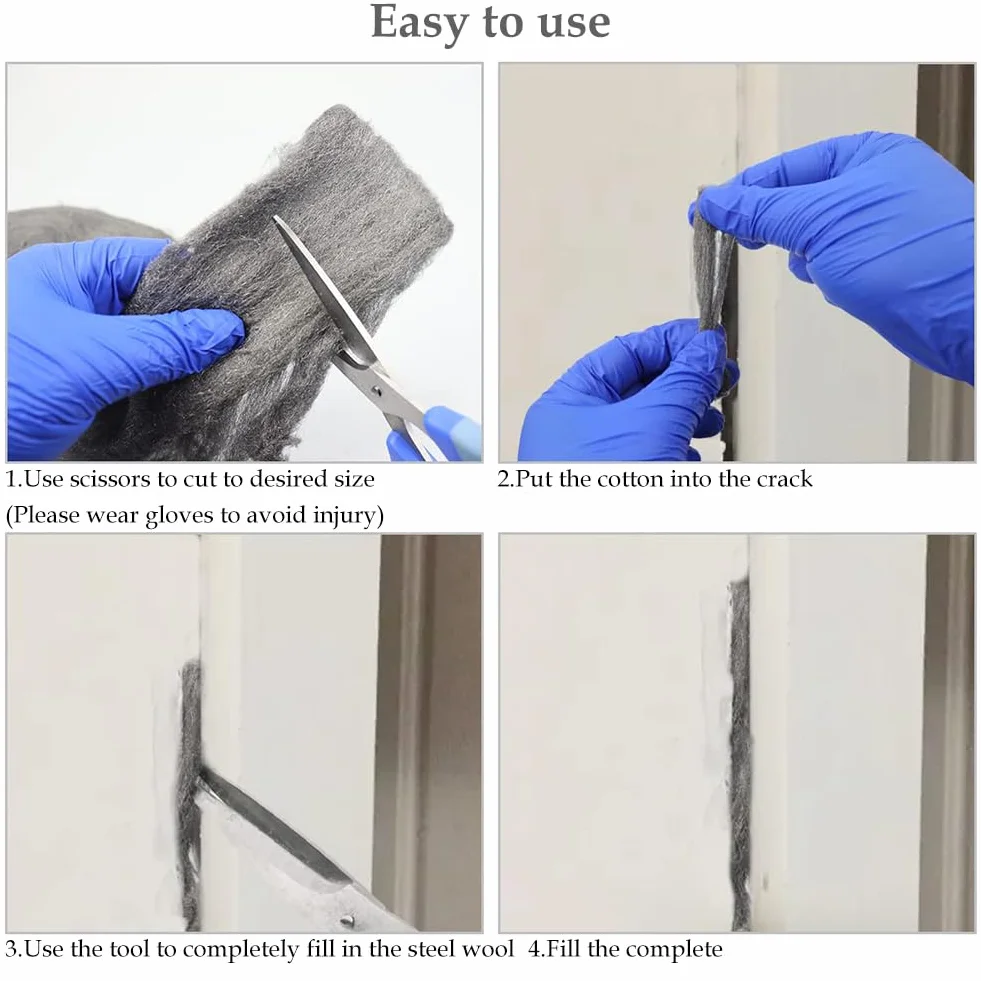 Easy to use

1.Use scissors to cut to desired size
(Please wear gloves to avoid injury)

2.Put the cotton into the crack

3.Use the tool to completely fill in the steel wool

4.Fill the complete