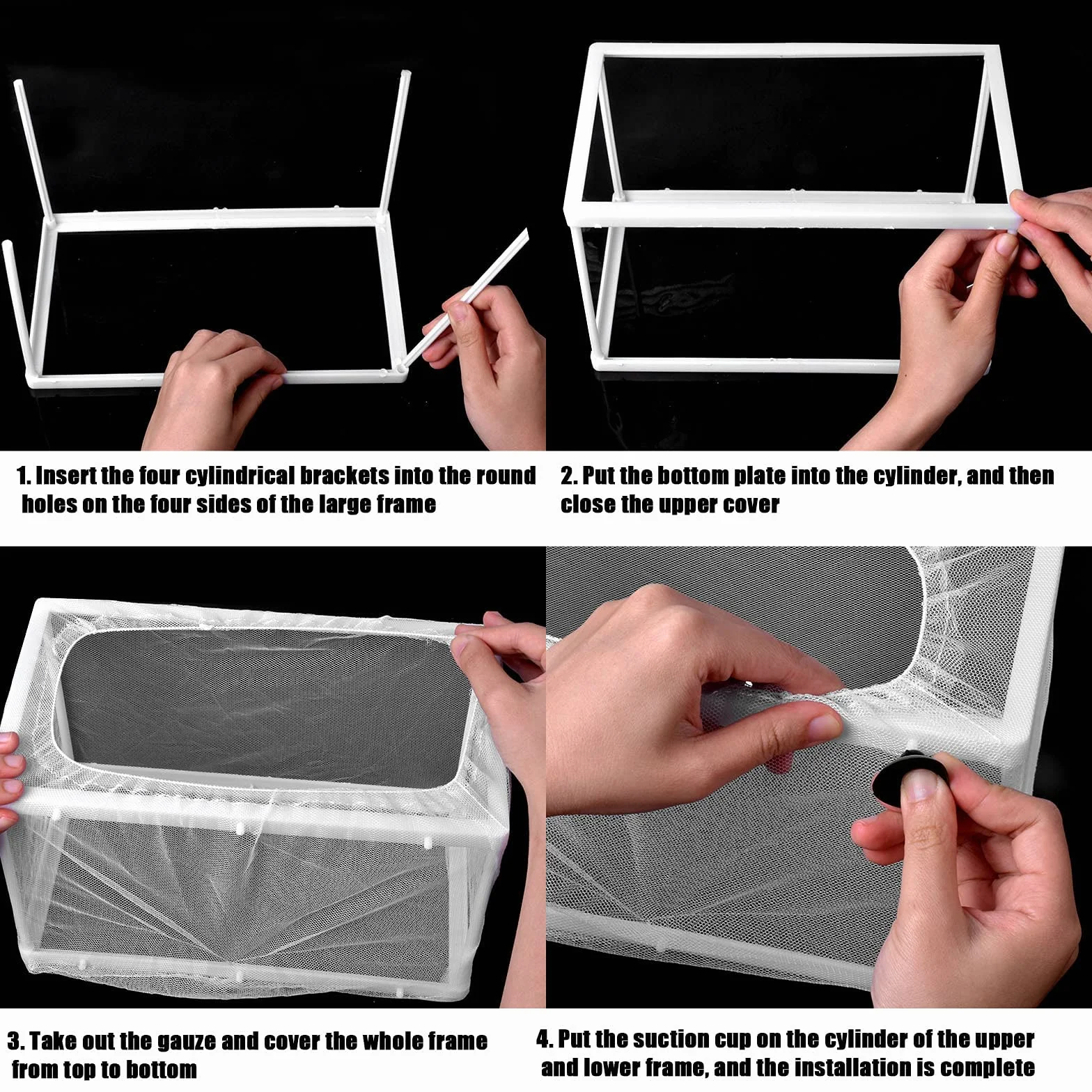 1. Insert the four cylindrical brackets into the round holes on the four sides of the large frame

2. Put the bottom plate into the cylinder, and then close the upper cover

3. Take out the gauze and cover the whole frame from top to bottom

4. Put the suction cup on the cylinder of the upper and lower frame, and the installation is complete