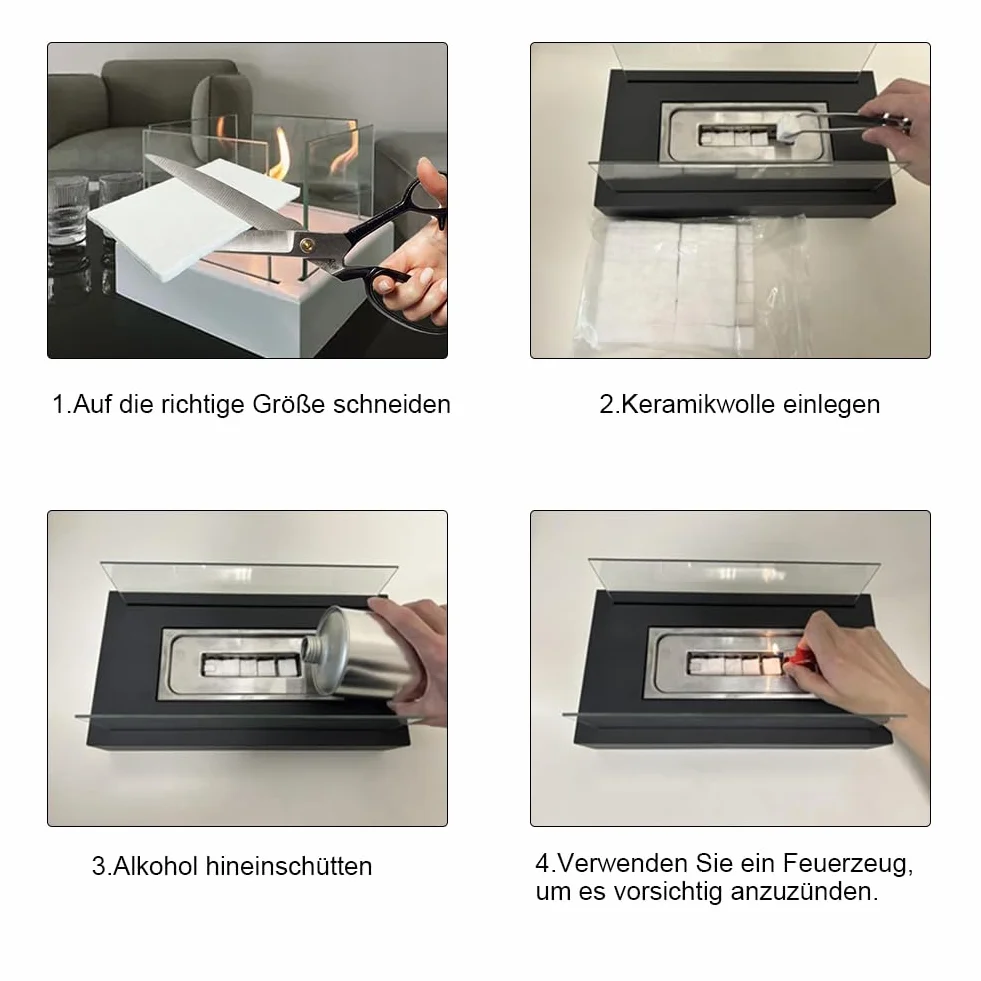 1.Auf die richtige Größe schneiden

2.Keramikwolle einlegen

3.Alkohol hineinschütten

4.Verwenden Sie ein Feuerzeug, um es vorsichtig anzuzünden.