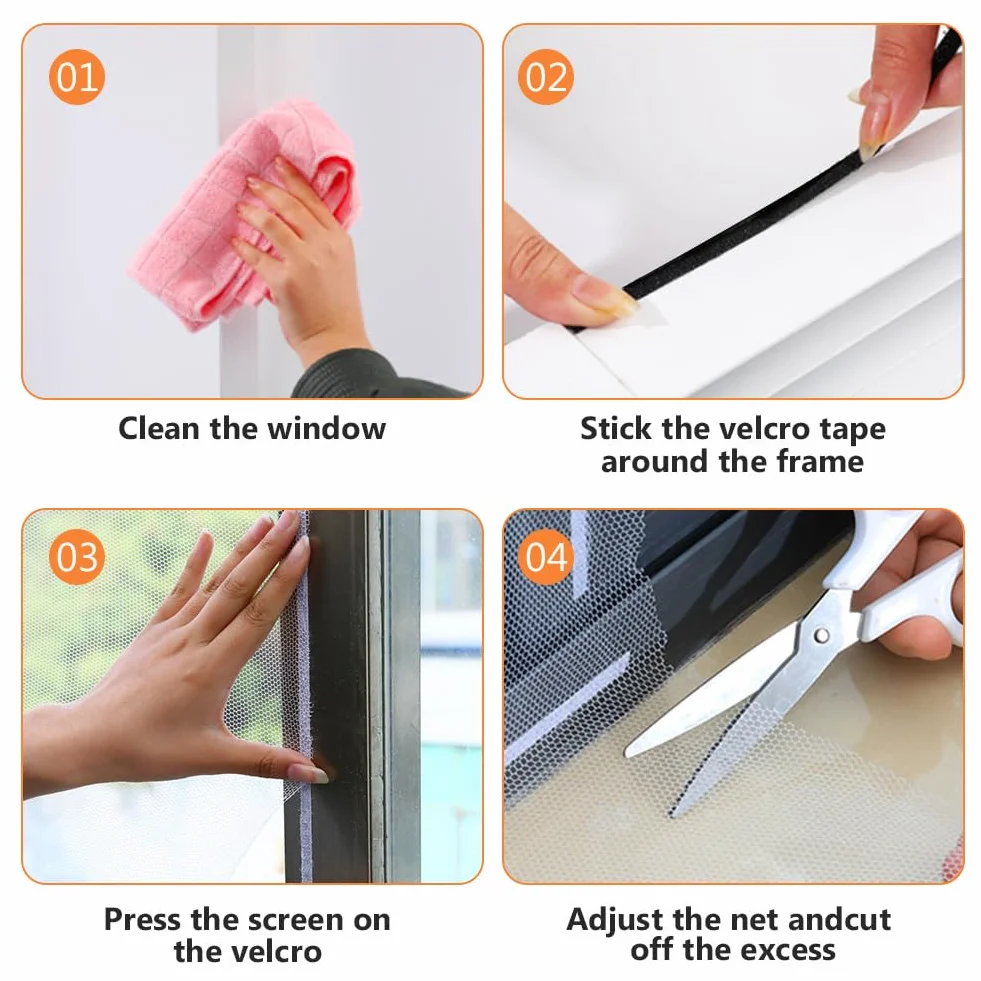 01

Clean the window

02

Stick the velcro tape around the frame

03

Press the screen on the velcro

04

Adjust the net andcut off the excess