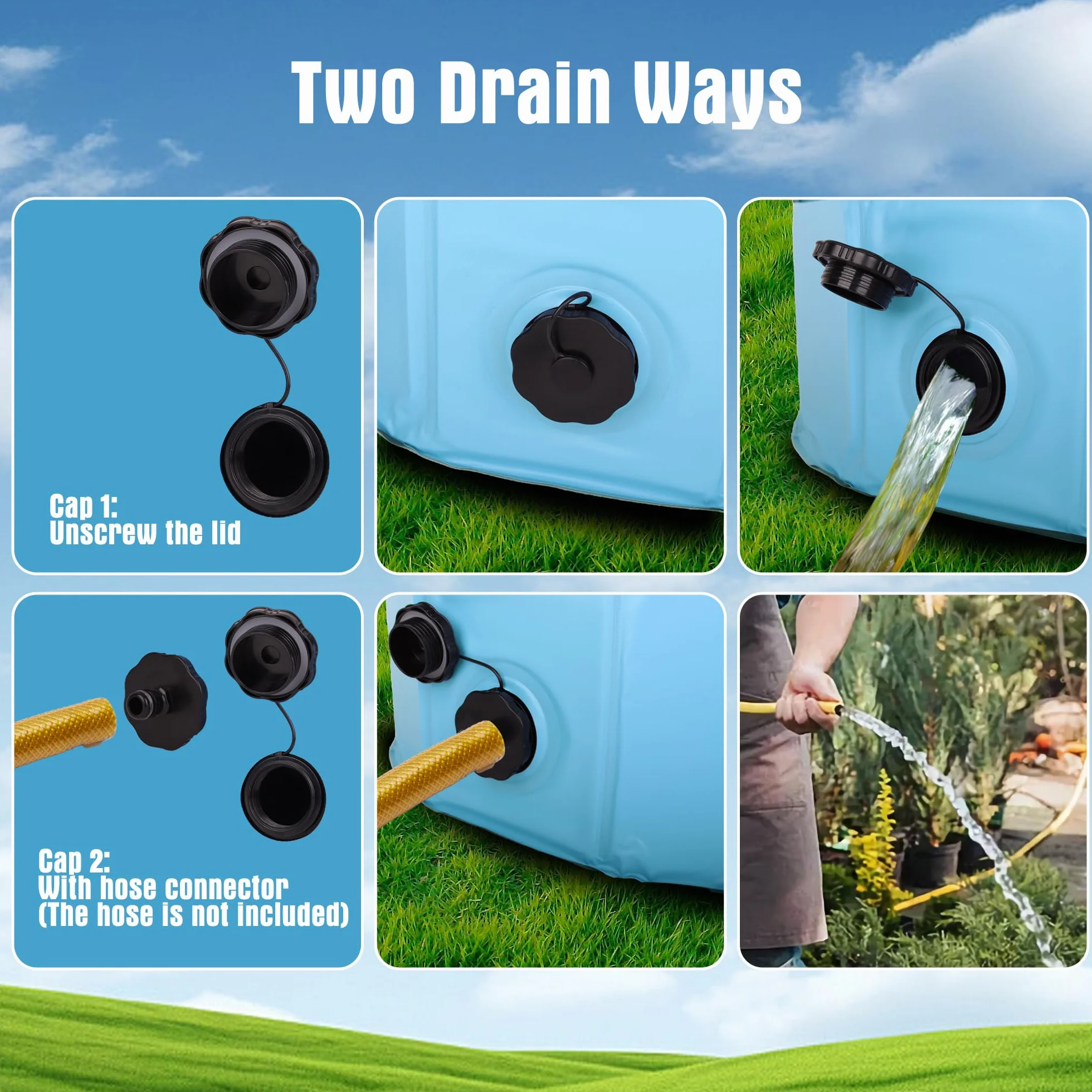 Two Drain Ways

Cap 1:
Unscrew the lid

Cap 2:
With hose connector
(The hose is not included)