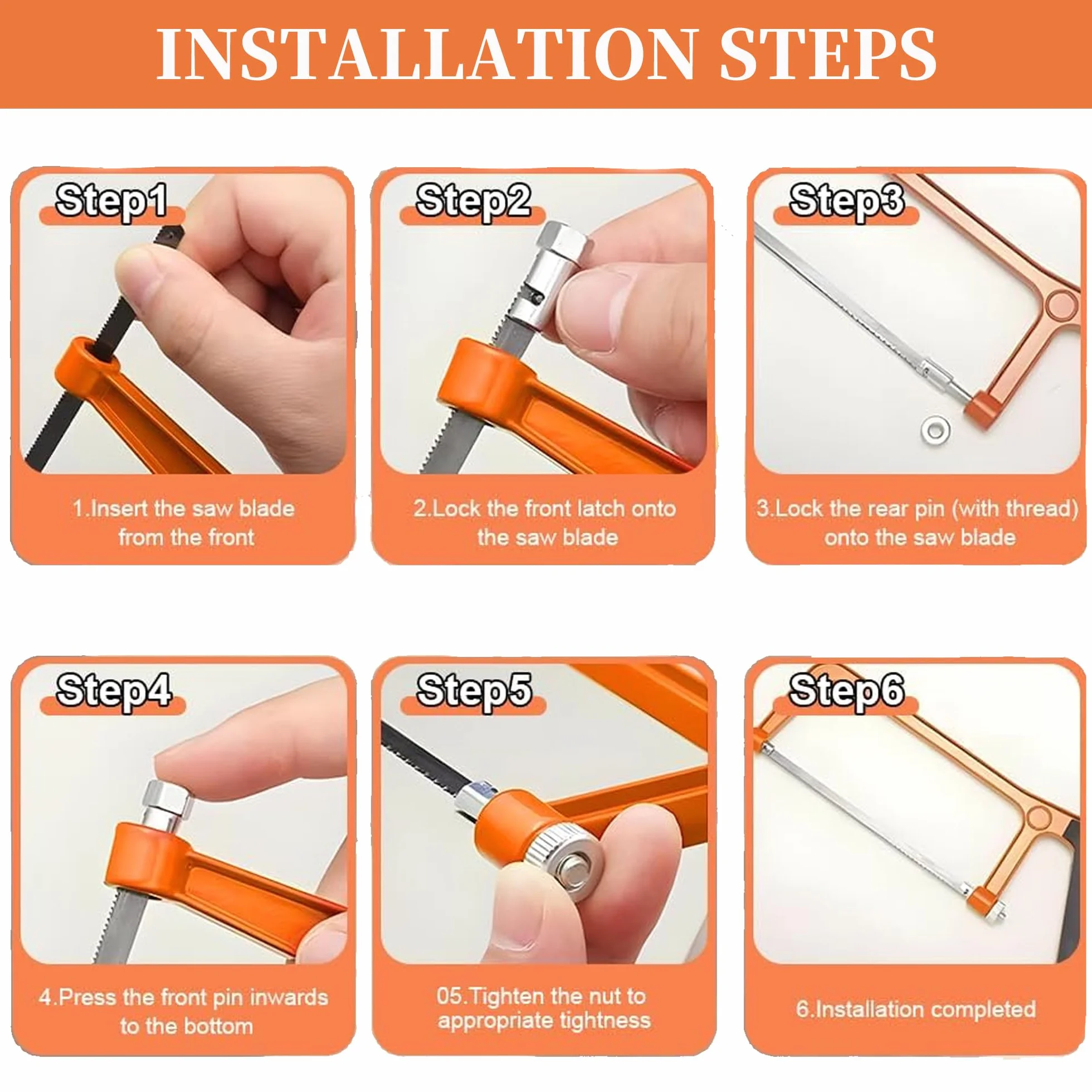 INSTALLATION STEPS

Step1

1.Insert the saw blade from the front

Step2

2.Lock the front latch onto the saw blade

Step3

3.Lock the rear pin (with thread) onto the saw blade

Step4

4.Press the front pin inwards to the bottom

Step5

05.Tighten the nut to appropriate tightness

Step6

6.Installation completed