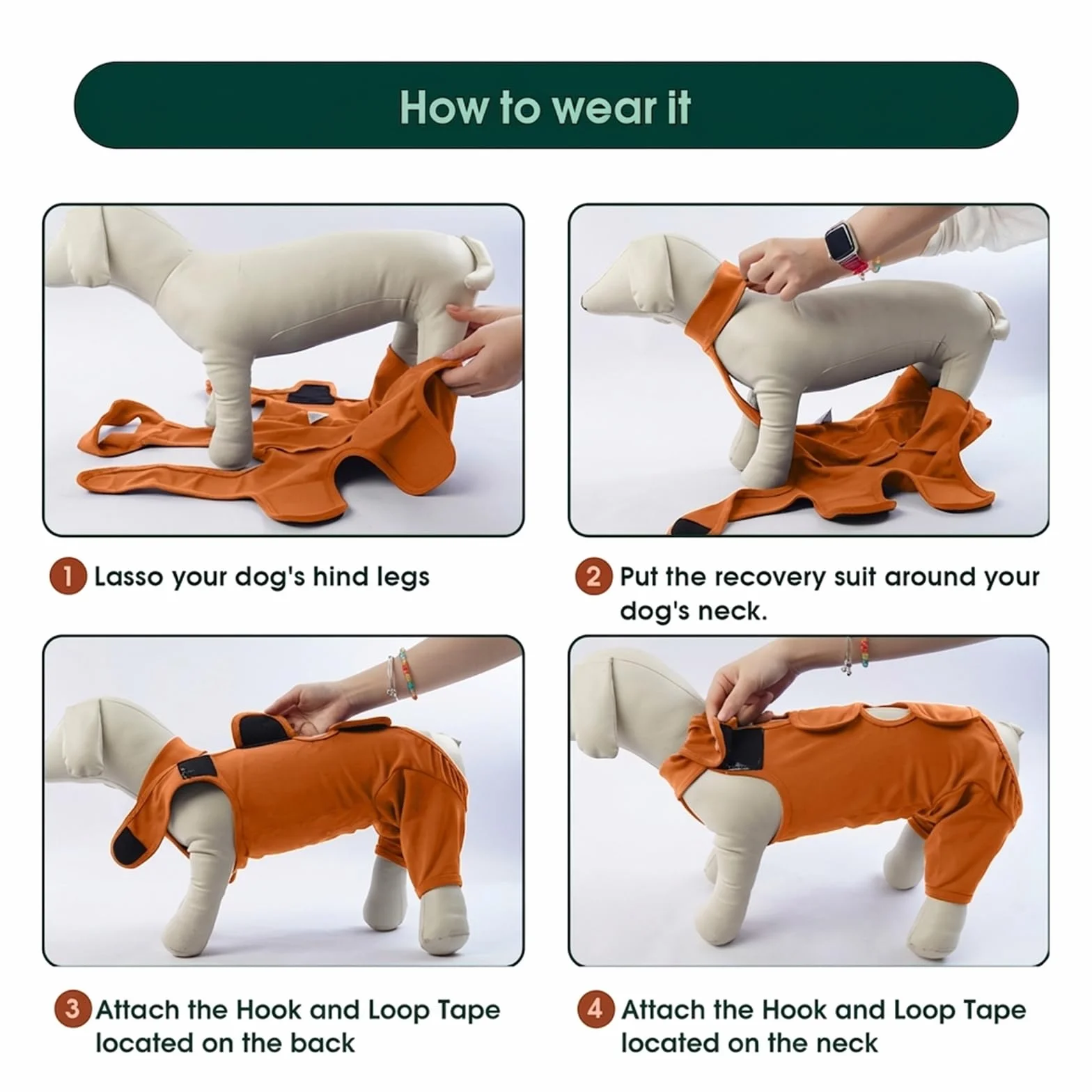 How to wear it

1 Lasso your dog's hind legs

2 Put the recovery suit around your dog's neck.

3 Attach the Hook and Loop Tape located on the back

4 Attach the Hook and Loop Tape located on the neck