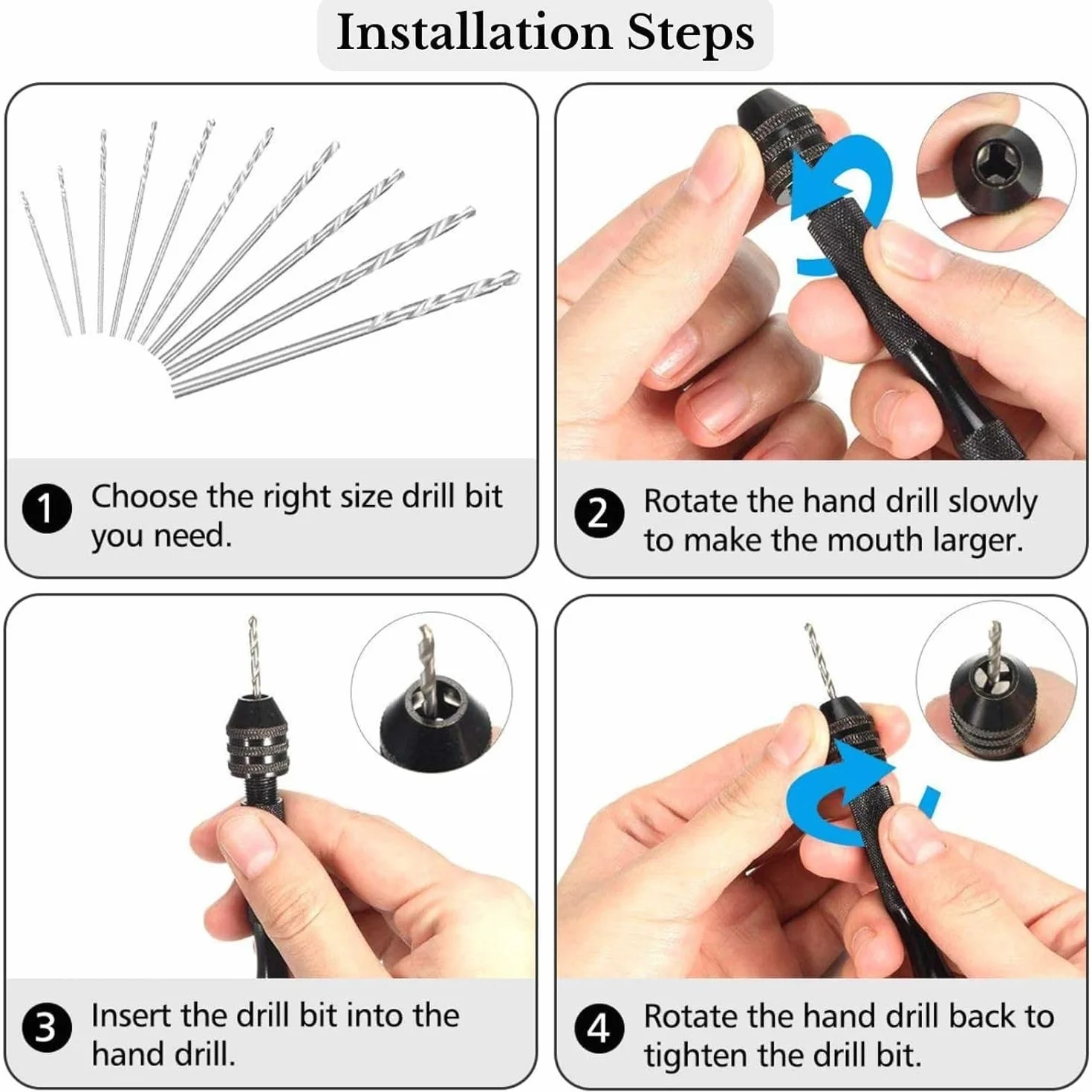 Installation Steps

1 Choose the right size drill bit you need.

2 Rotate the hand drill slowly to make the mouth larger.

3 Insert the drill bit into the hand drill.

4 Rotate the hand drill back to tighten the drill bit.