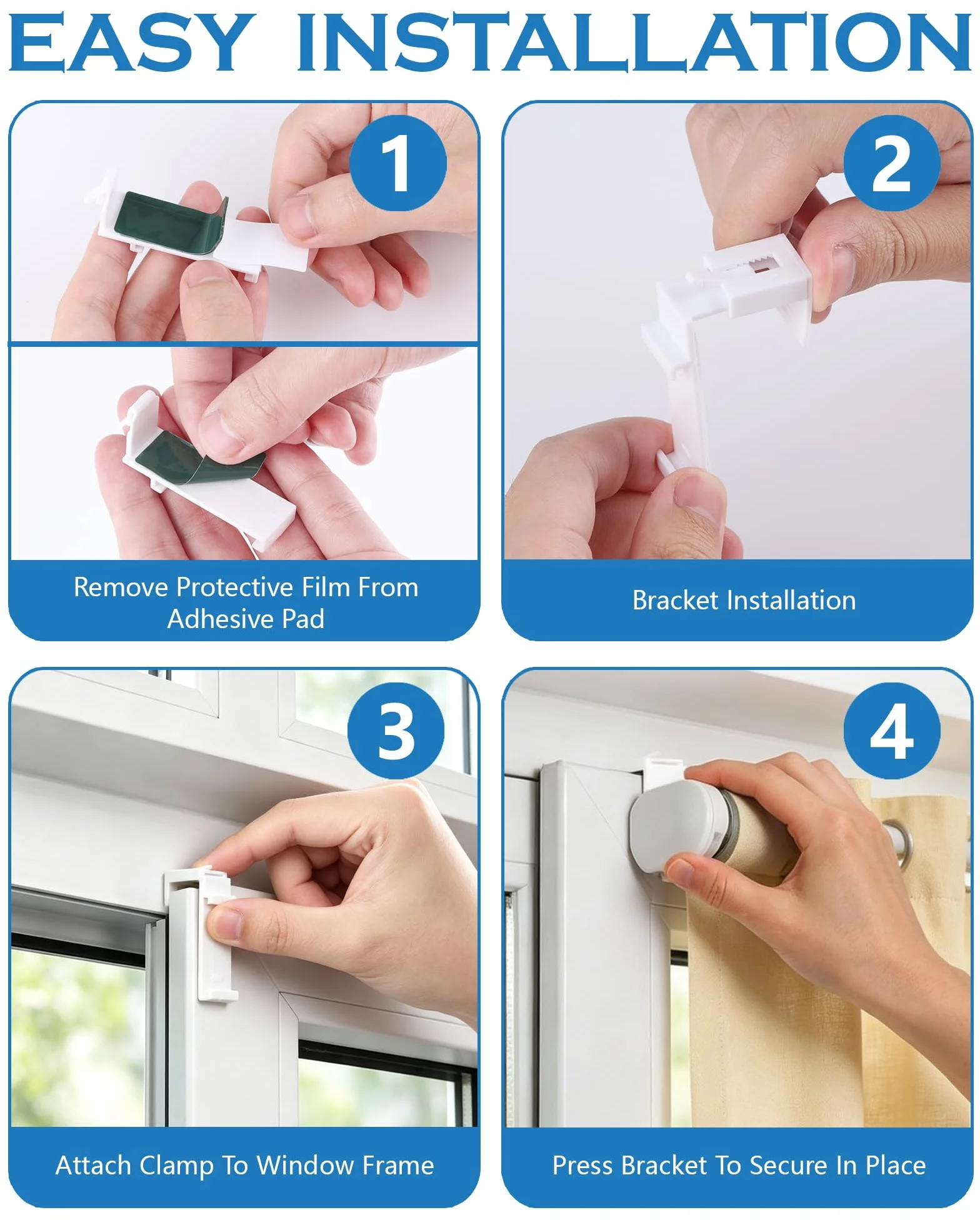 EASY INSTALLATION

1

Remove Protective Film From Adhesive Pad

2

Bracket Installation

3

Attach Clamp To Window Frame

4

Press Bracket To Secure In Place