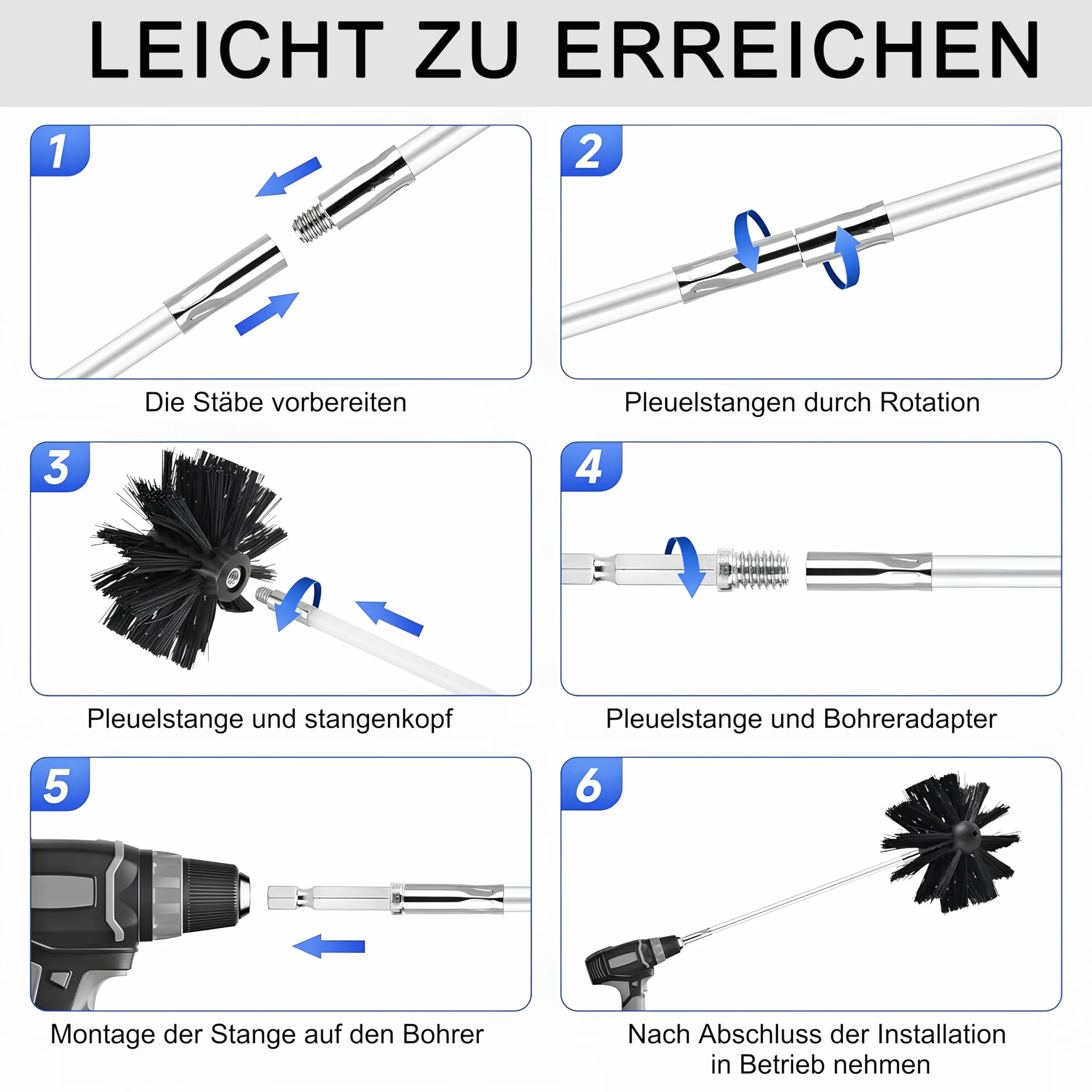 LEICHT ZU ERREICHEN

1

Die Stäbe vorbereiten

2

Pleuelstangen durch Rotation

3

Pleuelstange und stangenkopf

4

Pleuelstange und Bohreradapter

5

Montage der Stange auf den Bohrer

6

Nach Abschluss der Installation in Betrieb nehmen