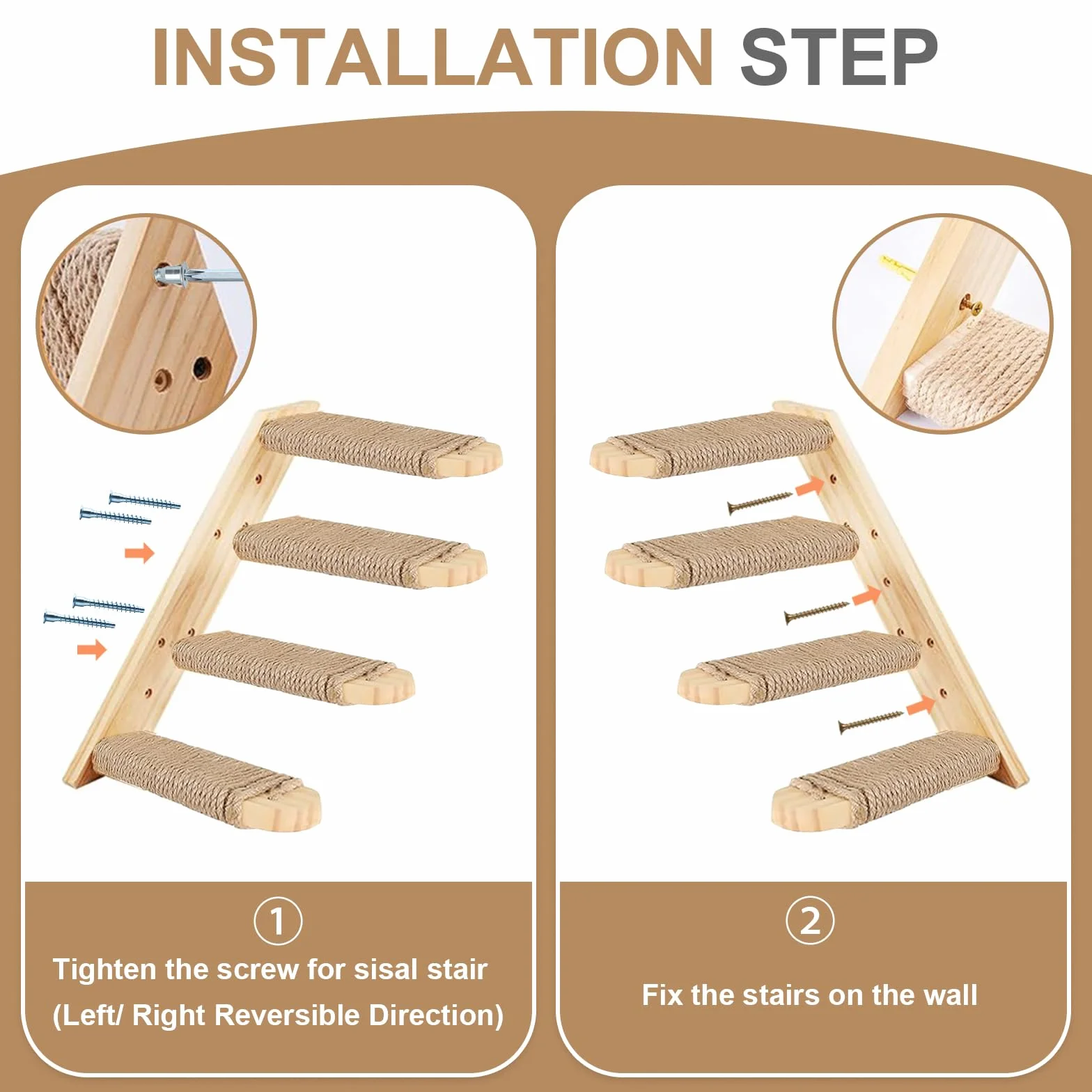 INSTALLATION STEP

①
Tighten the screw for sisal stair
(Left/ Right Reversible Direction)

②
Fix the stairs on the wall