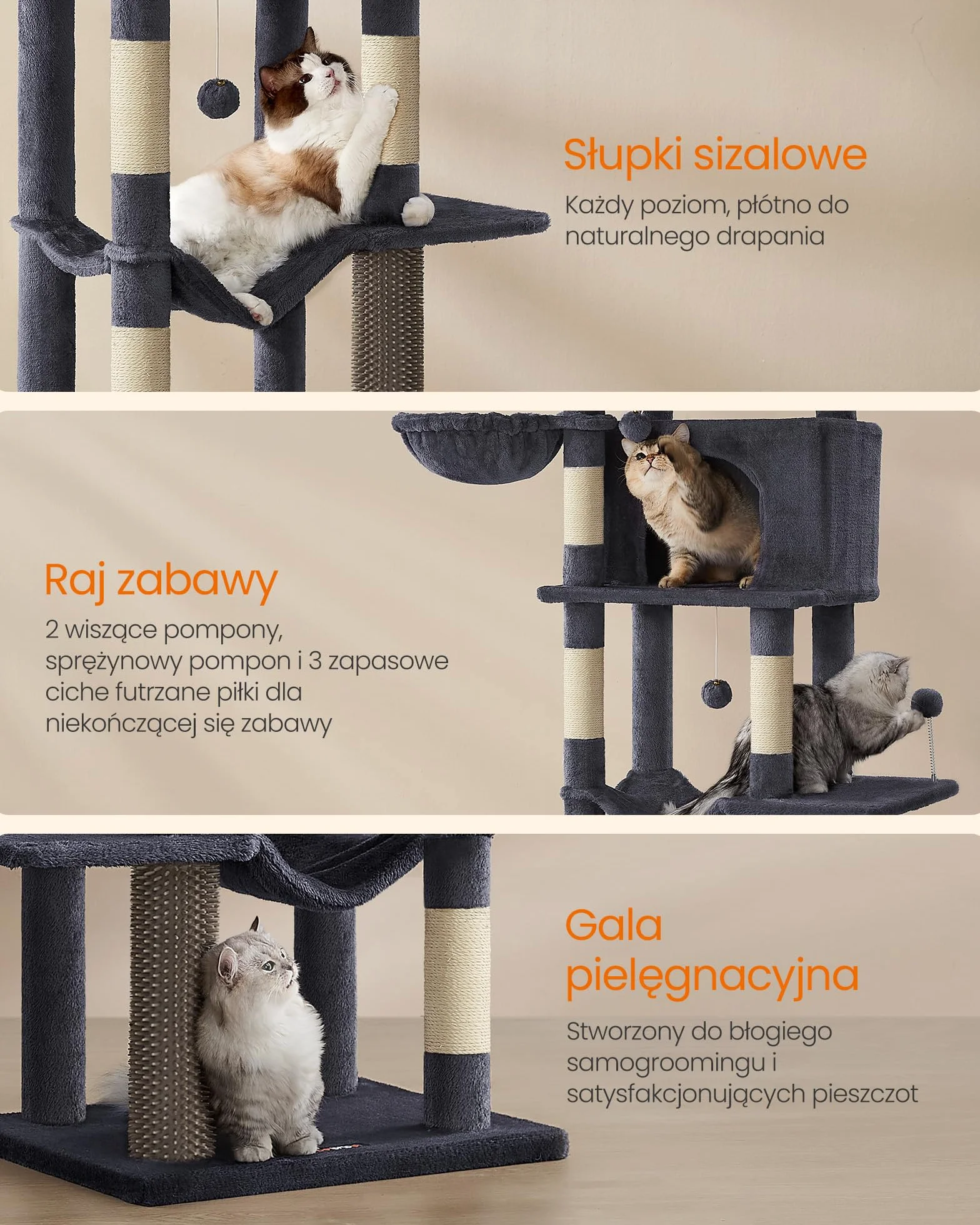 Słupki sizalowe

Każdy poziom, płótno do naturalnego drapania

Raj zabawy

2 wiszące pompony, sprężynowy pompon i 3 zapasowe ciche futrzane piłki dla niekończącej się zabawy

Gala pielęgnacyjna

Stworzony do błogiego samogroomingu i satysfakcjonujących pieszczot