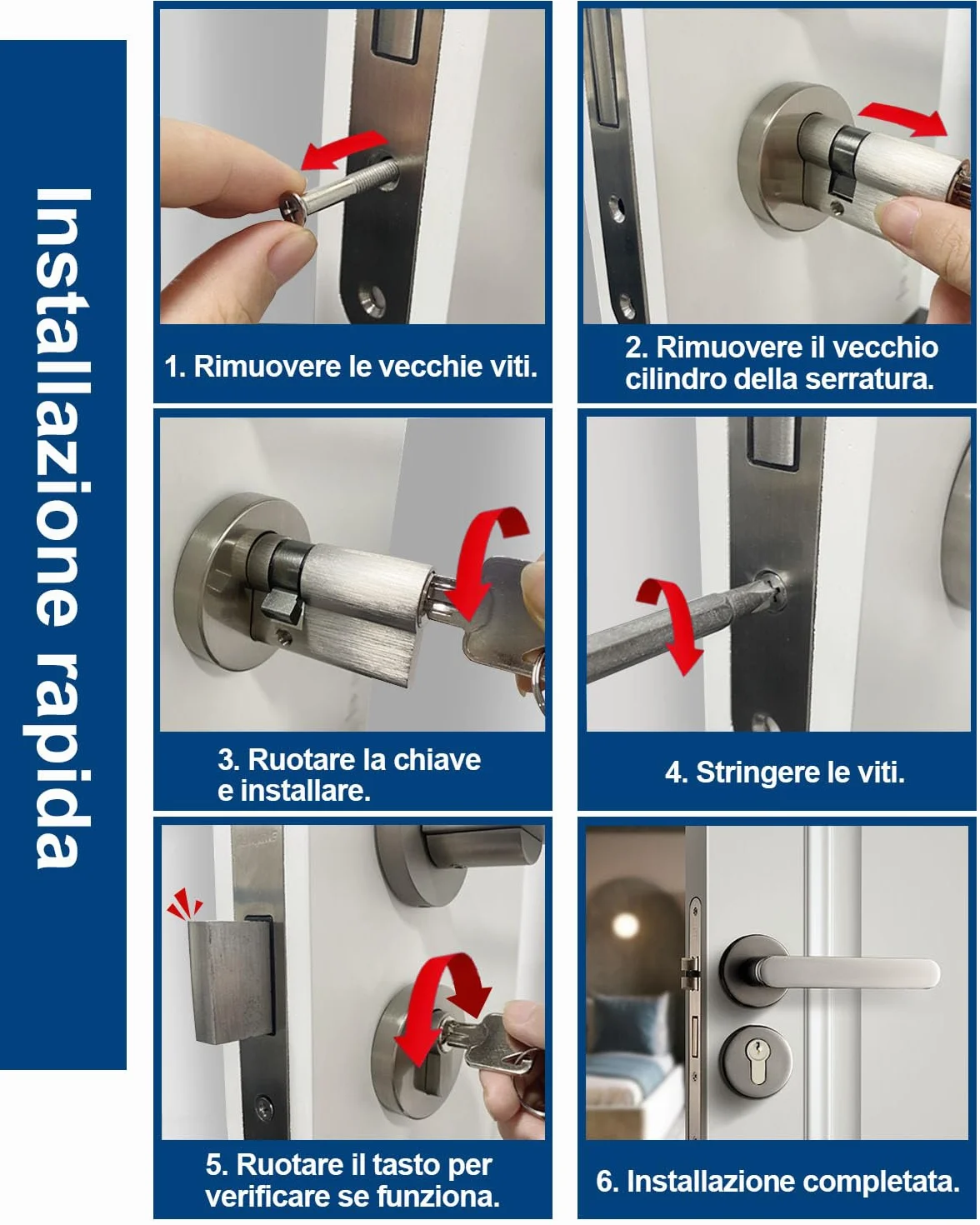 Installazione rapida

1. Rimuovere le vecchie viti.

2. Rimuovere il vecchio cilindro della serratura.

3. Ruotare la chiave e installare.

4. Stringere le viti.

5. Ruotare il tasto per verificare se funziona.

6. Installazione completata.