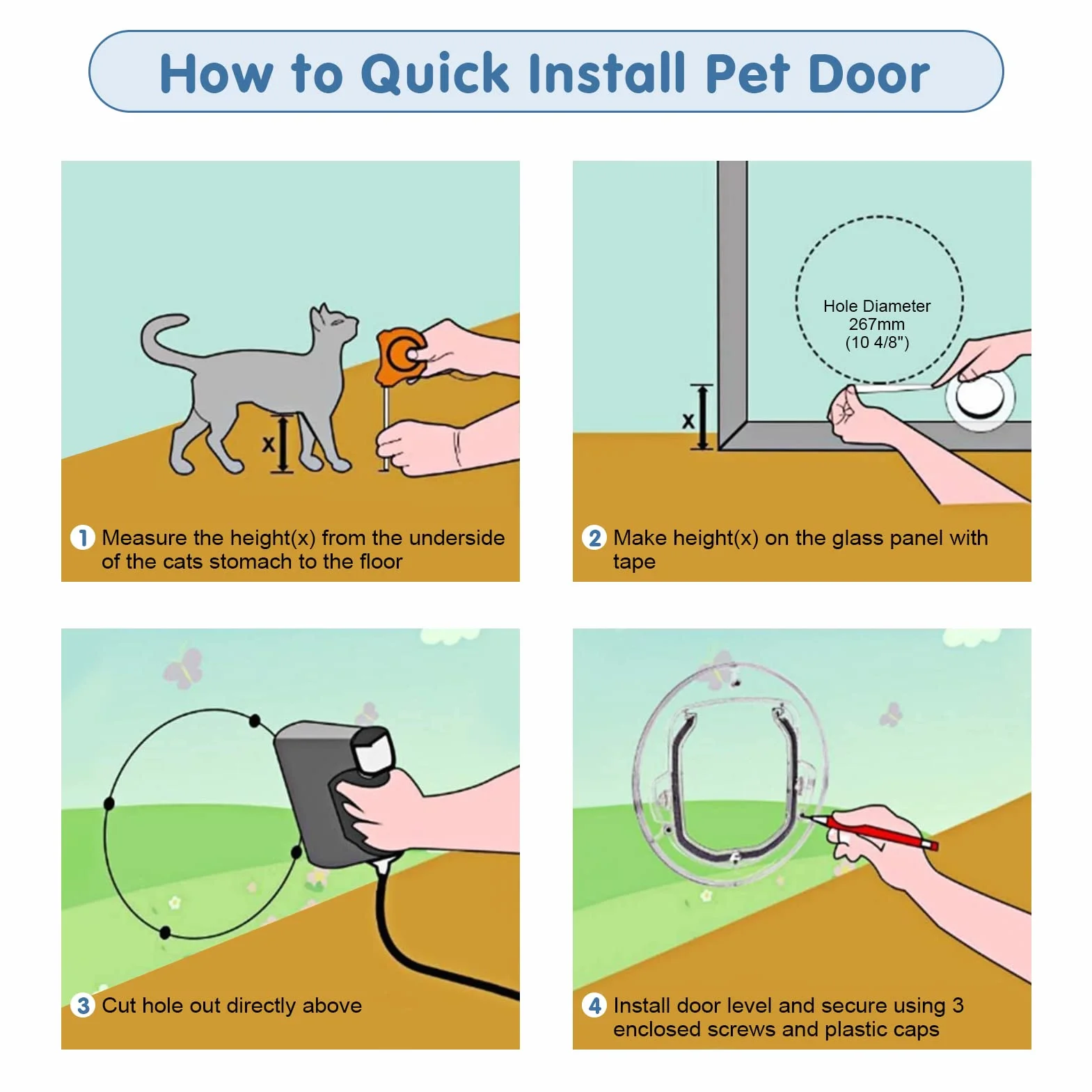 How to Quick Install Pet Door

x

1 Measure the height(x) from the underside of the cats stomach to the floor

Hole Diameter 267mm (10 4/8")

x

2 Make height(x) on the glass panel with tape

3 Cut hole out directly above

4 Install door level and secure using 3 enclosed screws and plastic caps