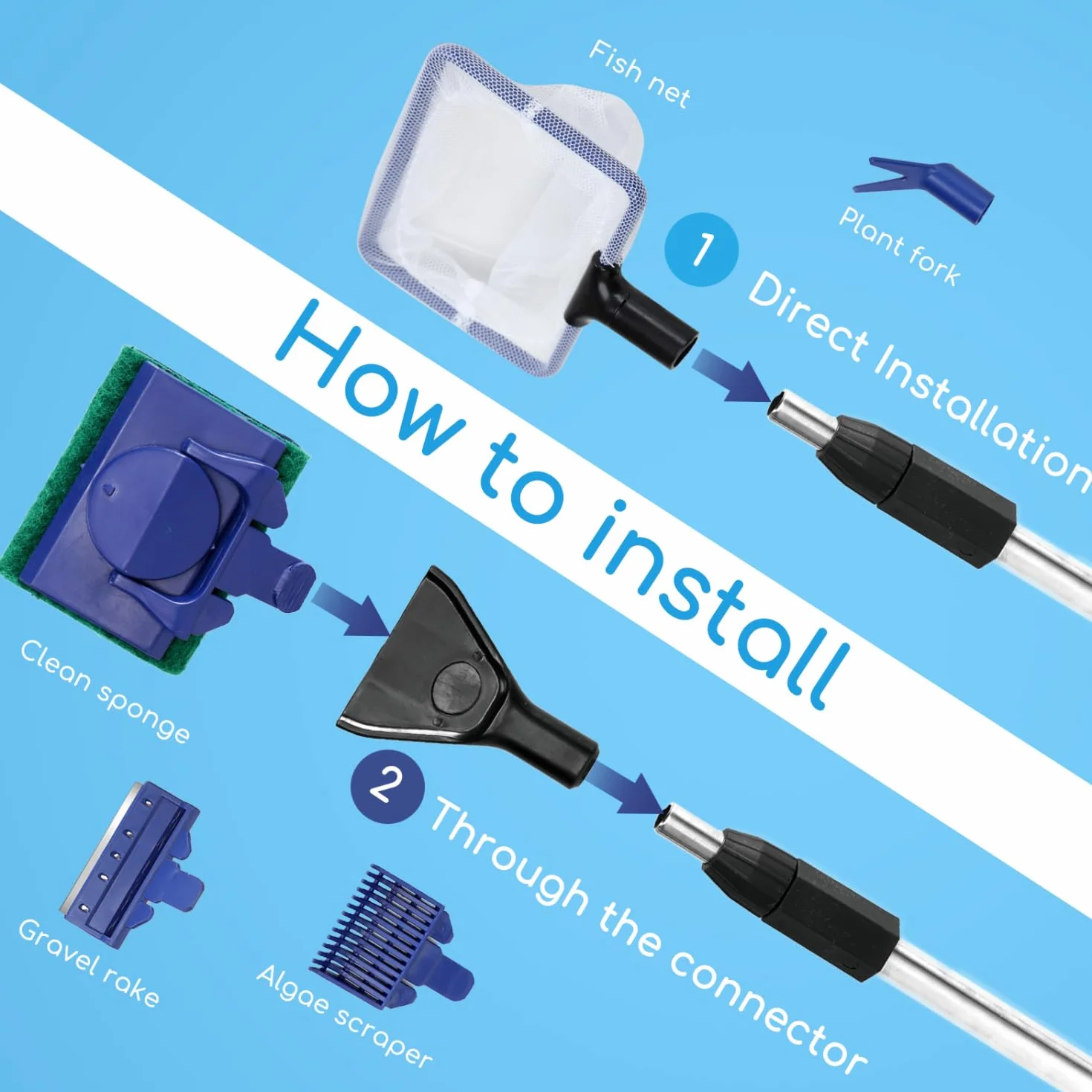 Fish net

Plant fork

1 Direct Installation

How to install

Clean sponge

2 Through the connector

Gravel rake

Algae scraper