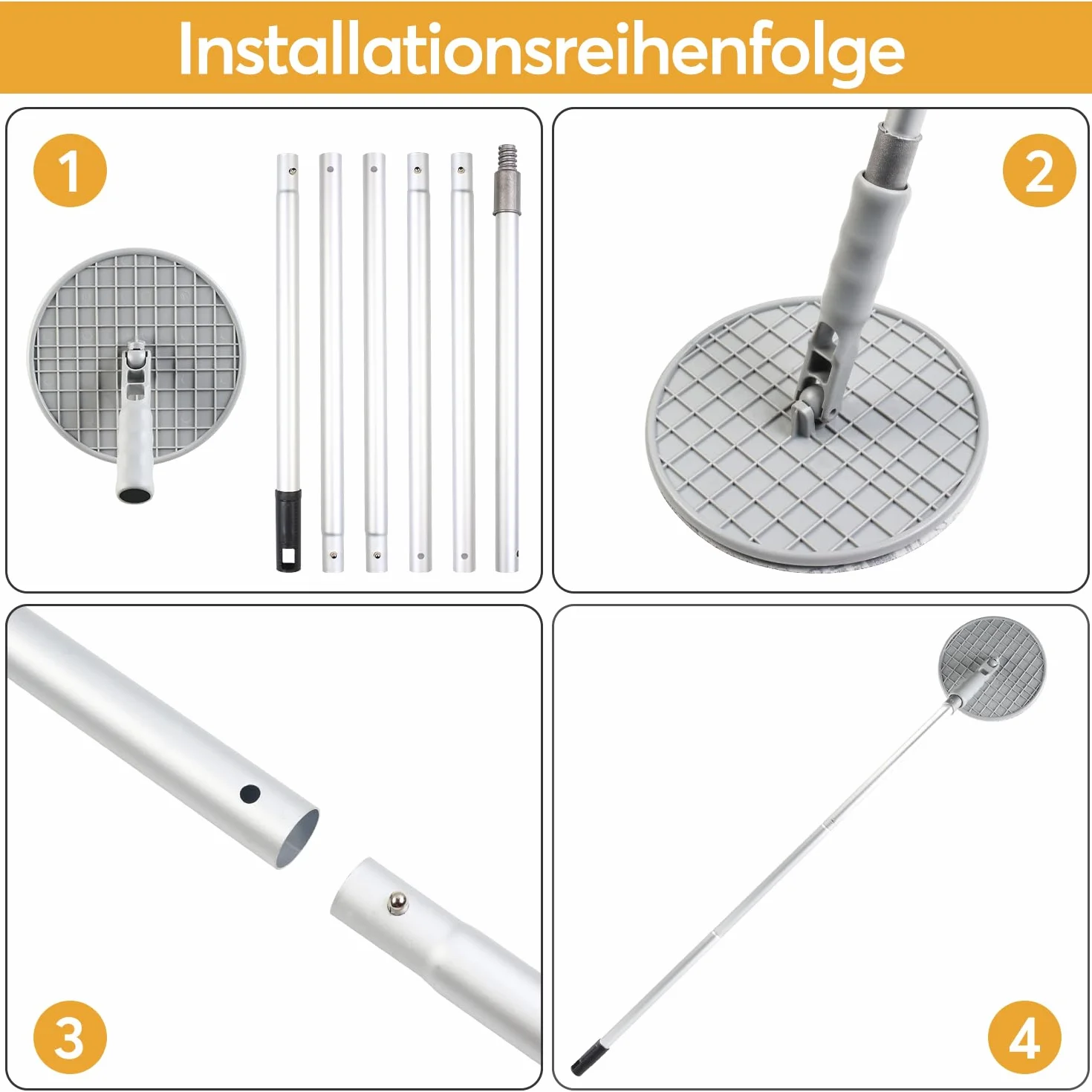 Installationsreihenfolge

1

2

3

4