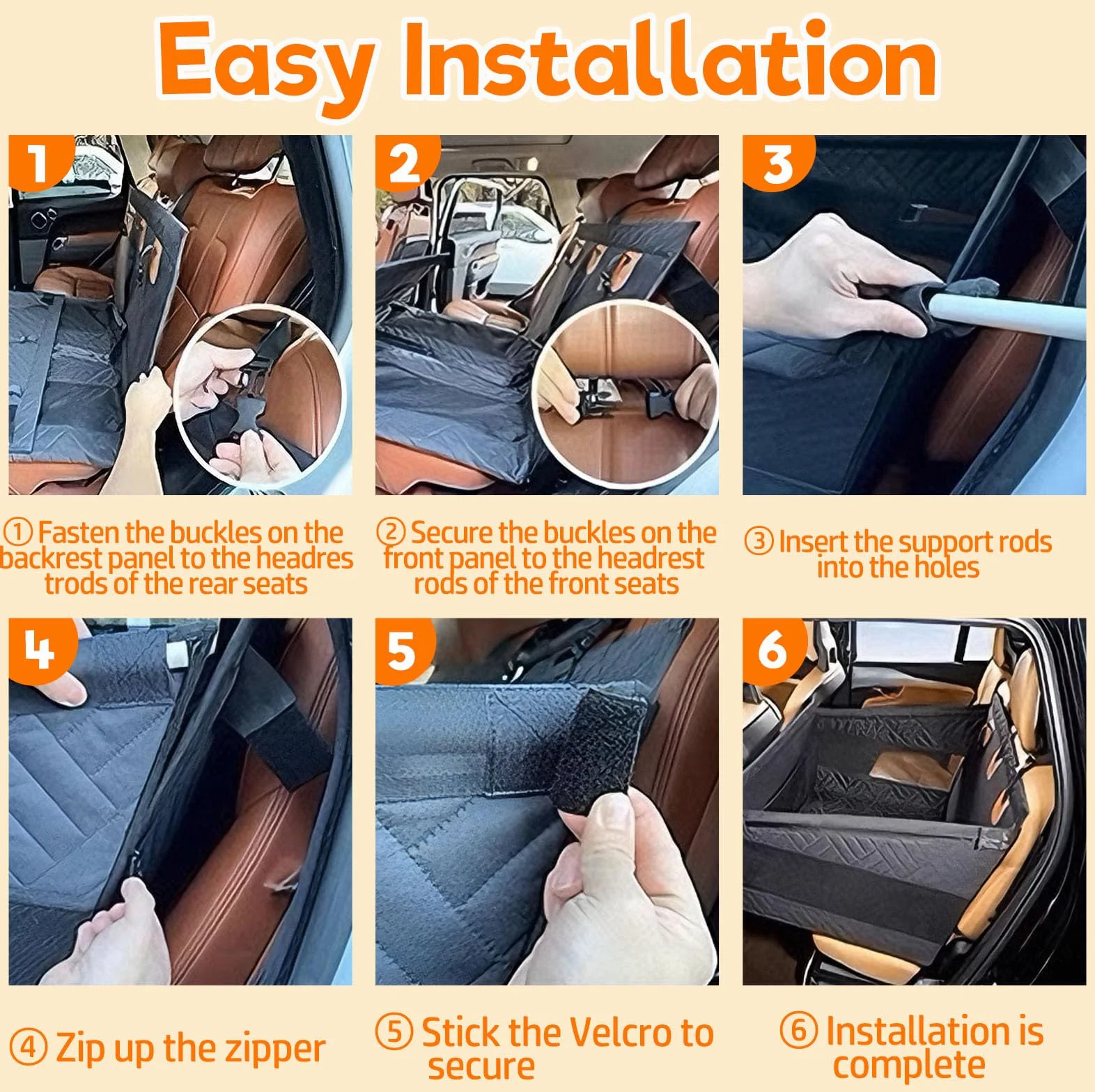 Easy Installation

1

2

3

① Fasten the buckles on the backrest panel to the headres trods of the rear seats

② Secure the buckles on the front panel to the headrest rods of the front seats

③ Insert the support rods into the holes

4

5

6

④ Zip up the zipper

⑤ Stick the Velcro to secure

⑥ Installation is complete